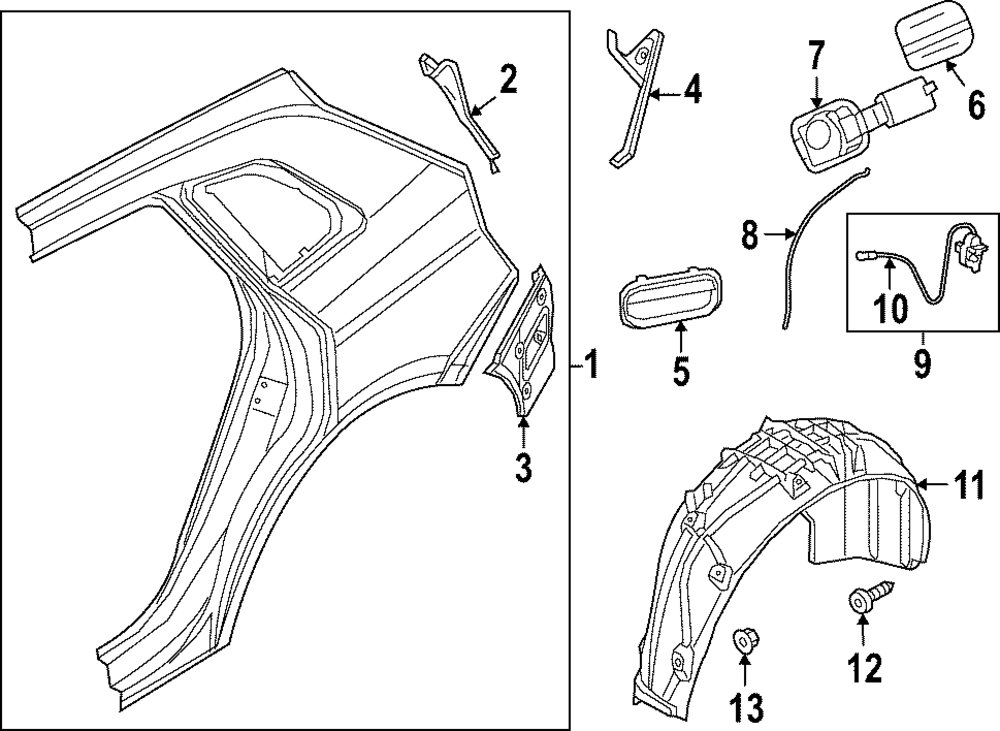 2
4
7
6
8
10
9
1
5
3
11
12
13