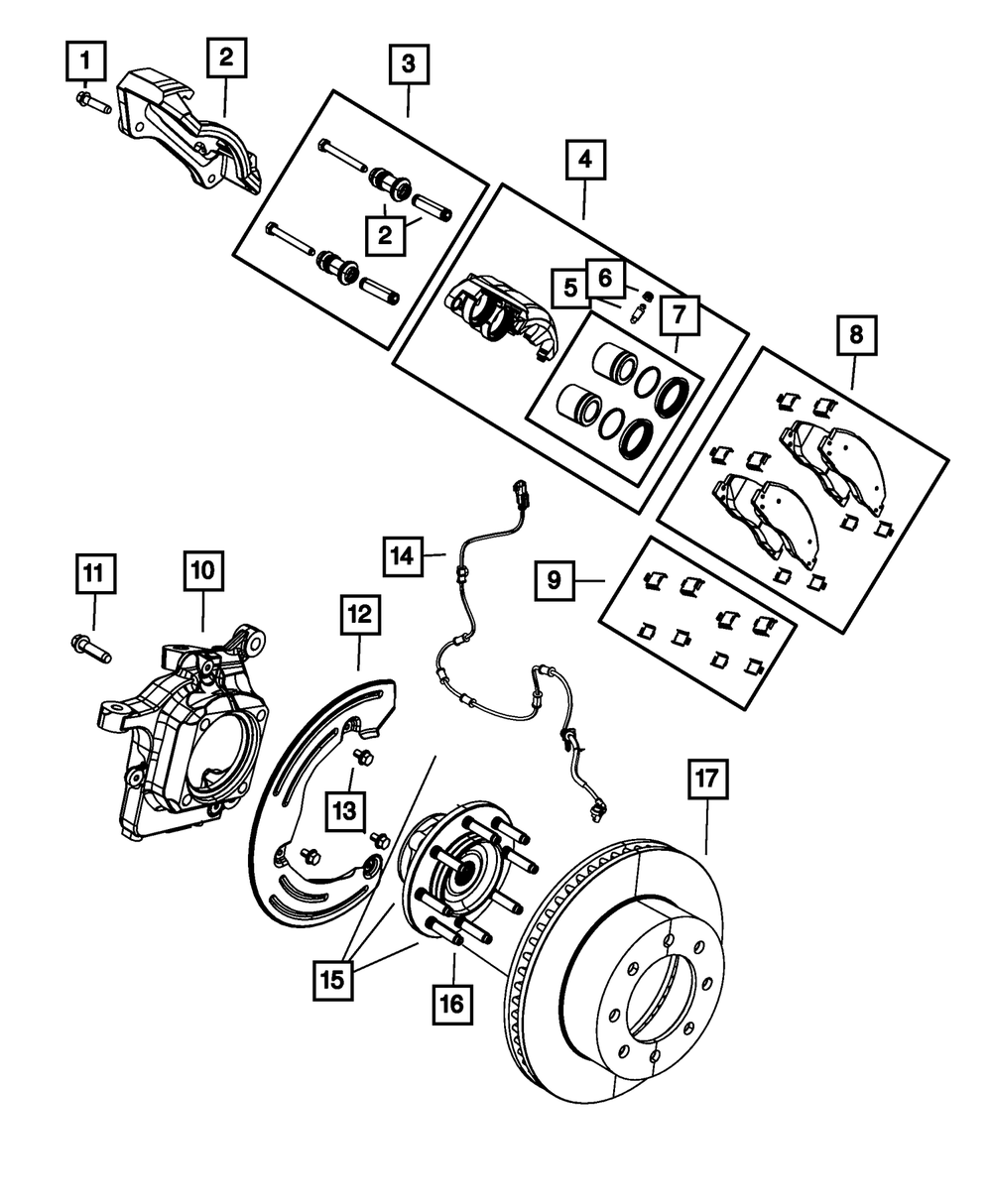 1
2
3
2
4
5
6
7
8
14
9
11
10
12
13
17
15
16