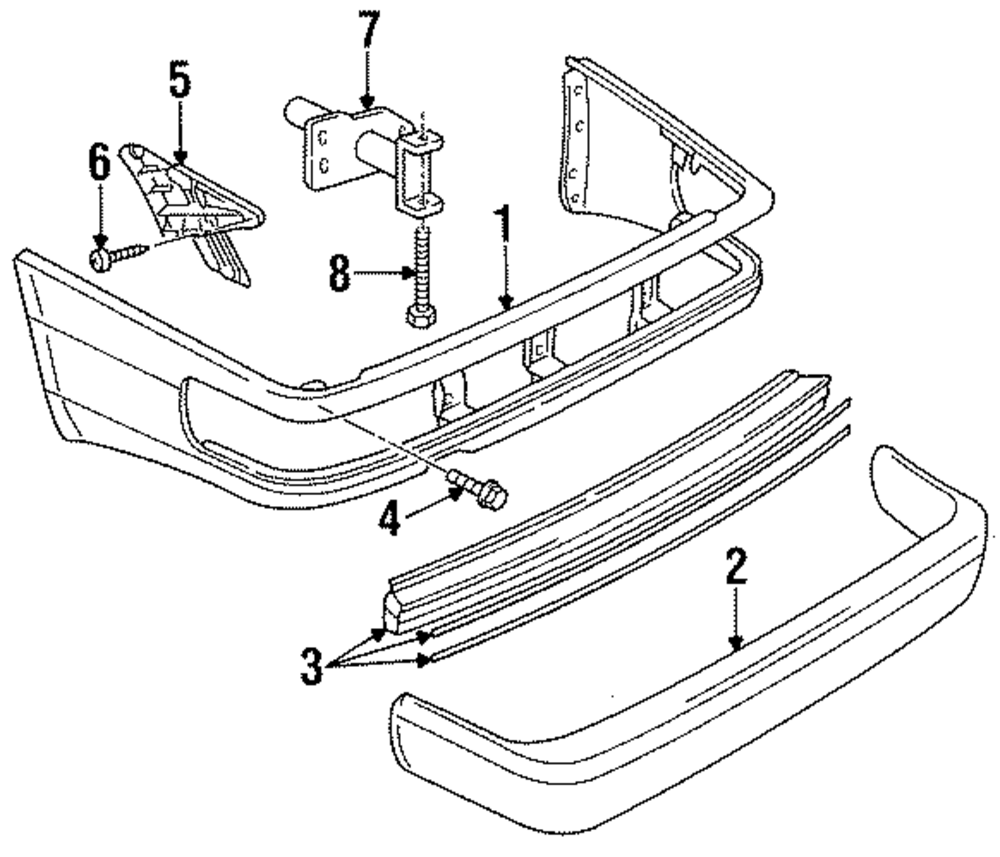 7
5
6
1
8
4
2
3