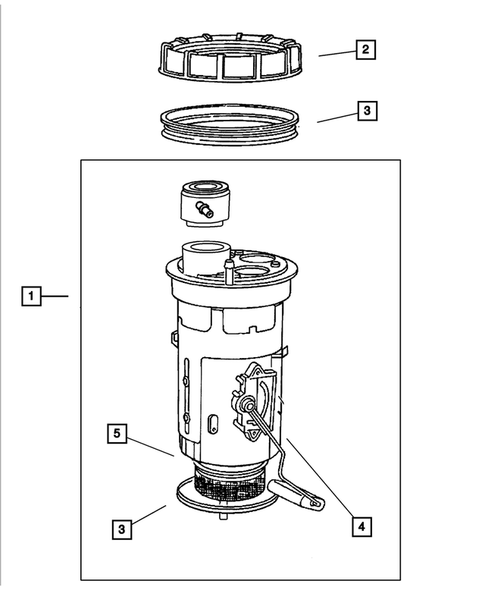 2

3

1

5

3

4