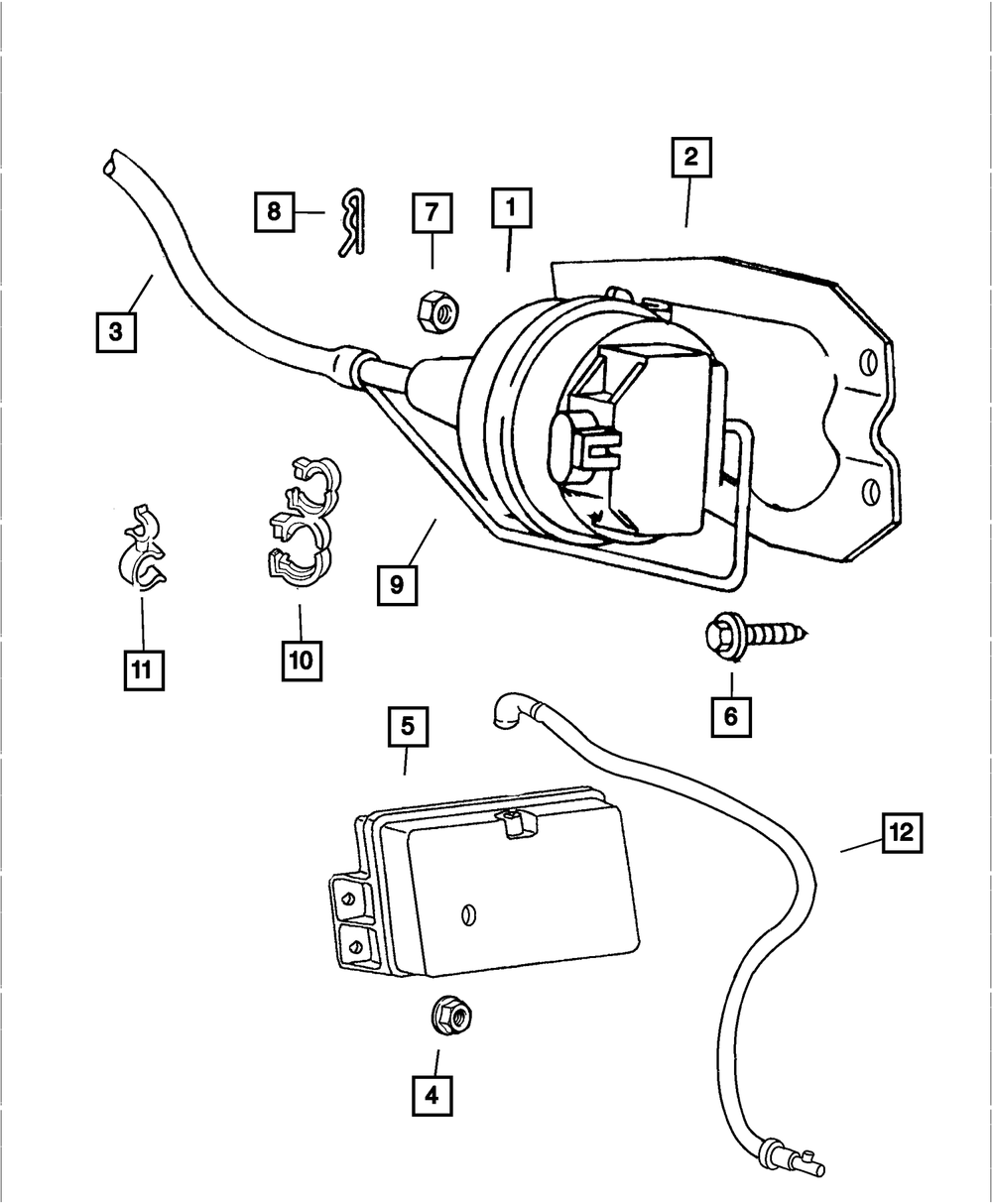 2
8
7
1
3
9
11
10
6
5
12
4