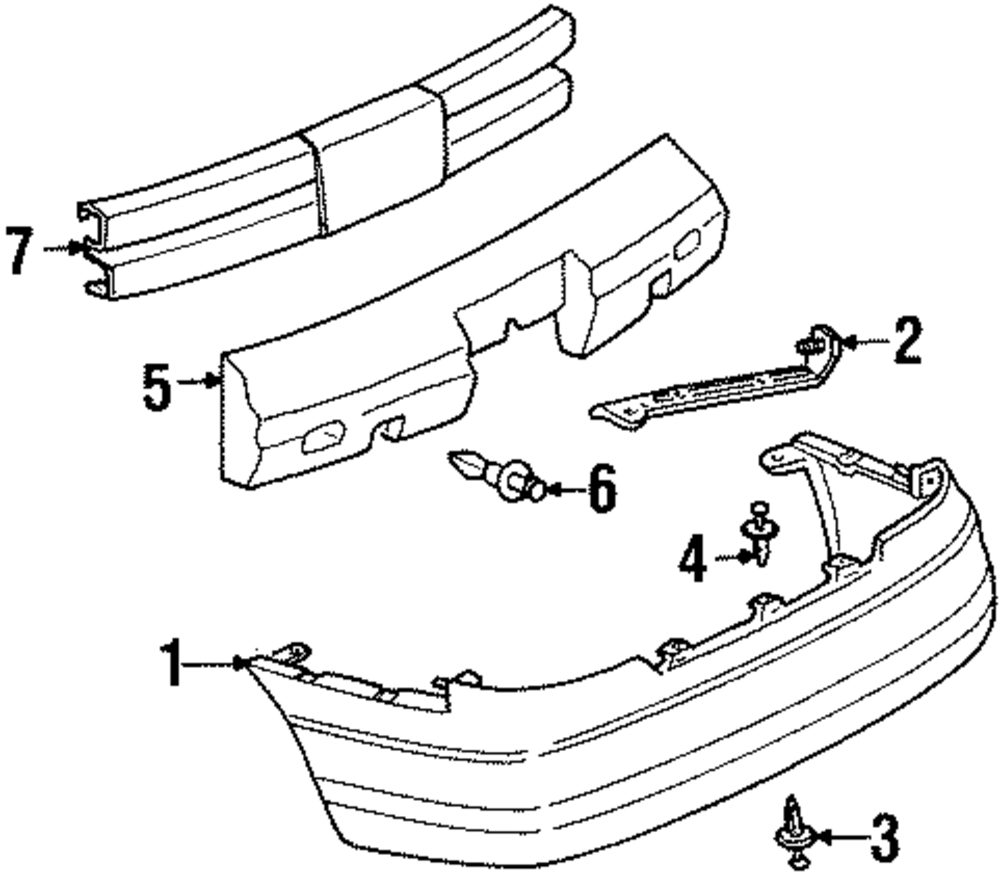 7
5
2
6
4
1
3