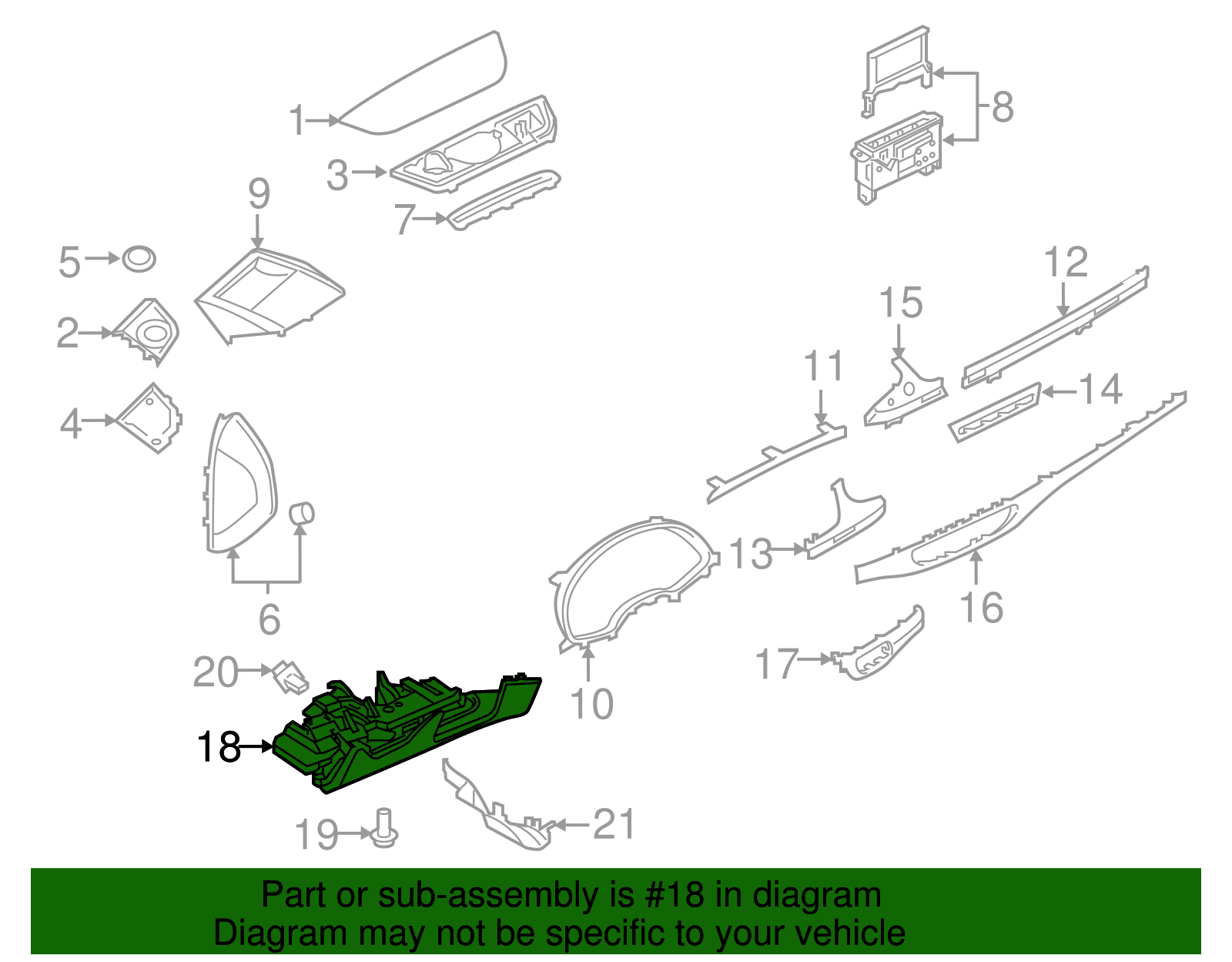 1
3
7
8
9
5
2
4
6
12
15
11
14
13
16
10
17
20
18
19
21

Part or sub-assembly is #18 in diagram
Diagram may not be specific to your vehicle