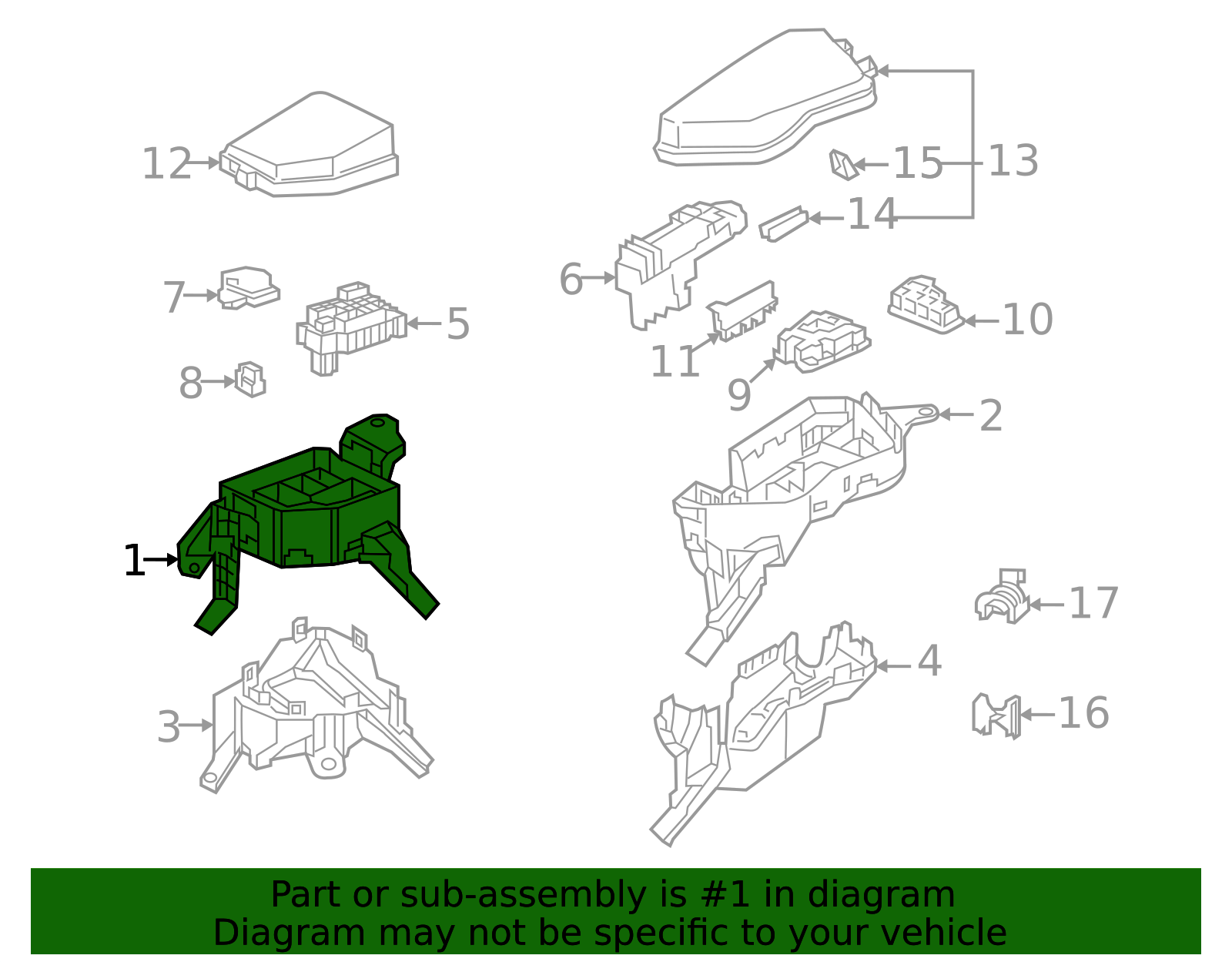 12
13
15
14
6
7
5
10
11
8
9
2
1
17
4
3
16

Part or sub-assembly is #1 in diagram
Diagram may not be specific to your vehicle