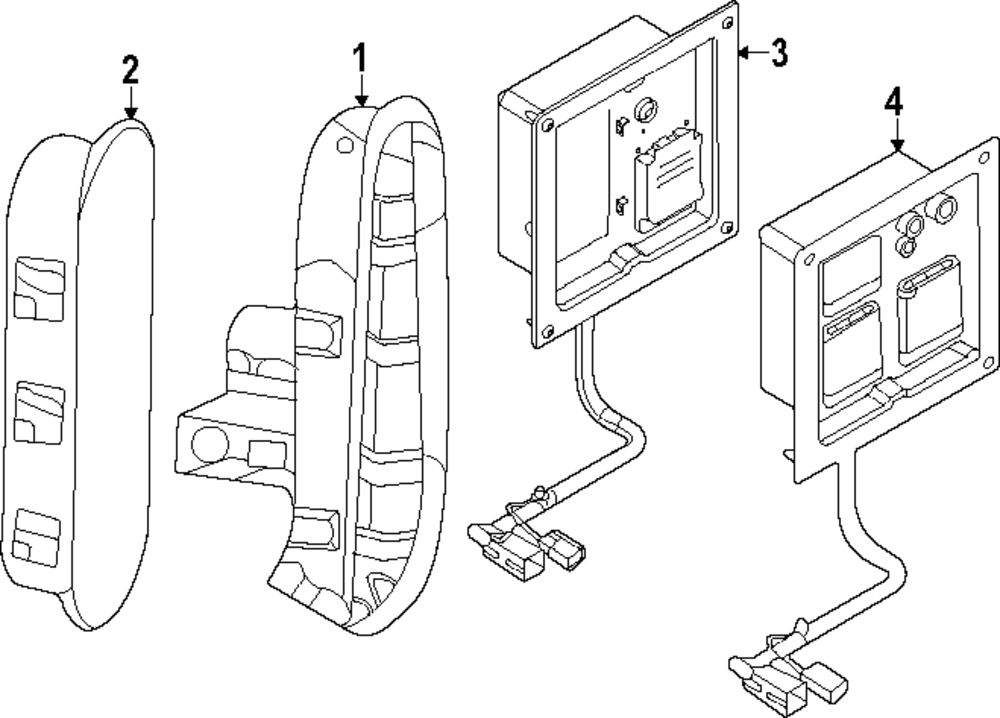 2
1
3
4