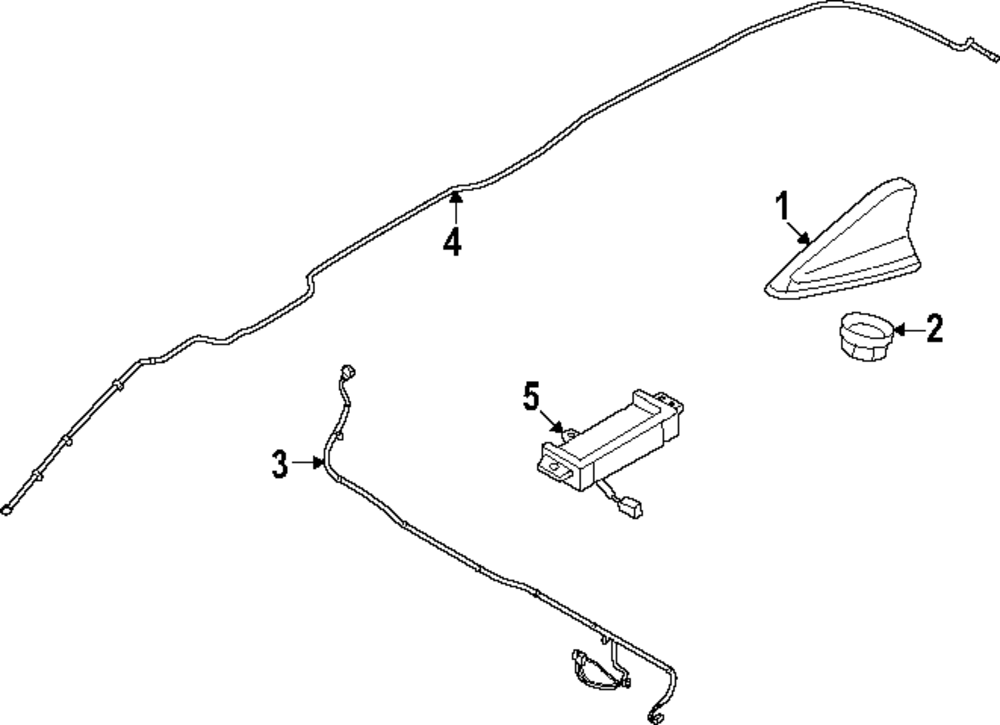 4
1
2
5
3