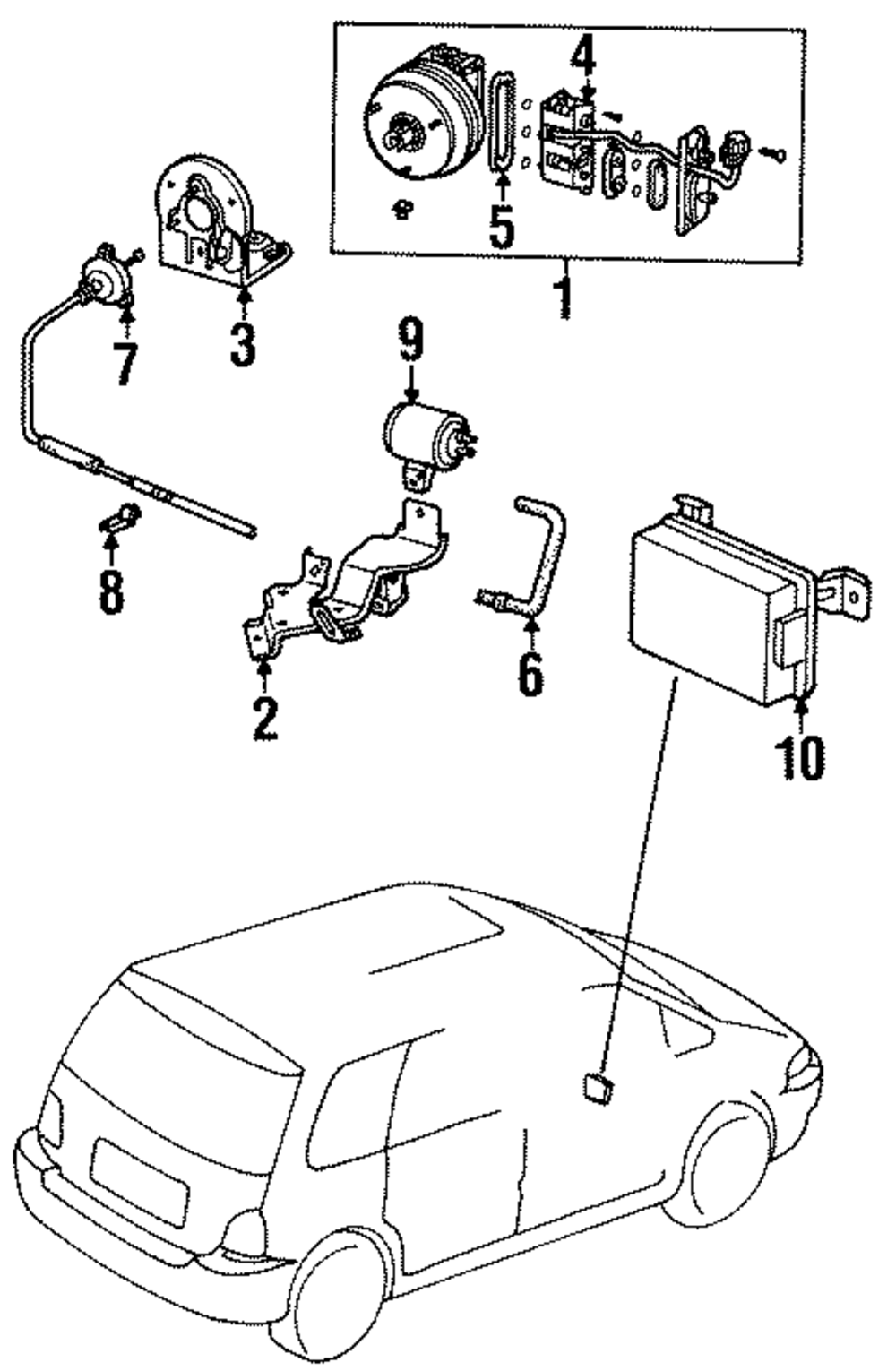 4
5
1
3
7
9
8
6
2
10