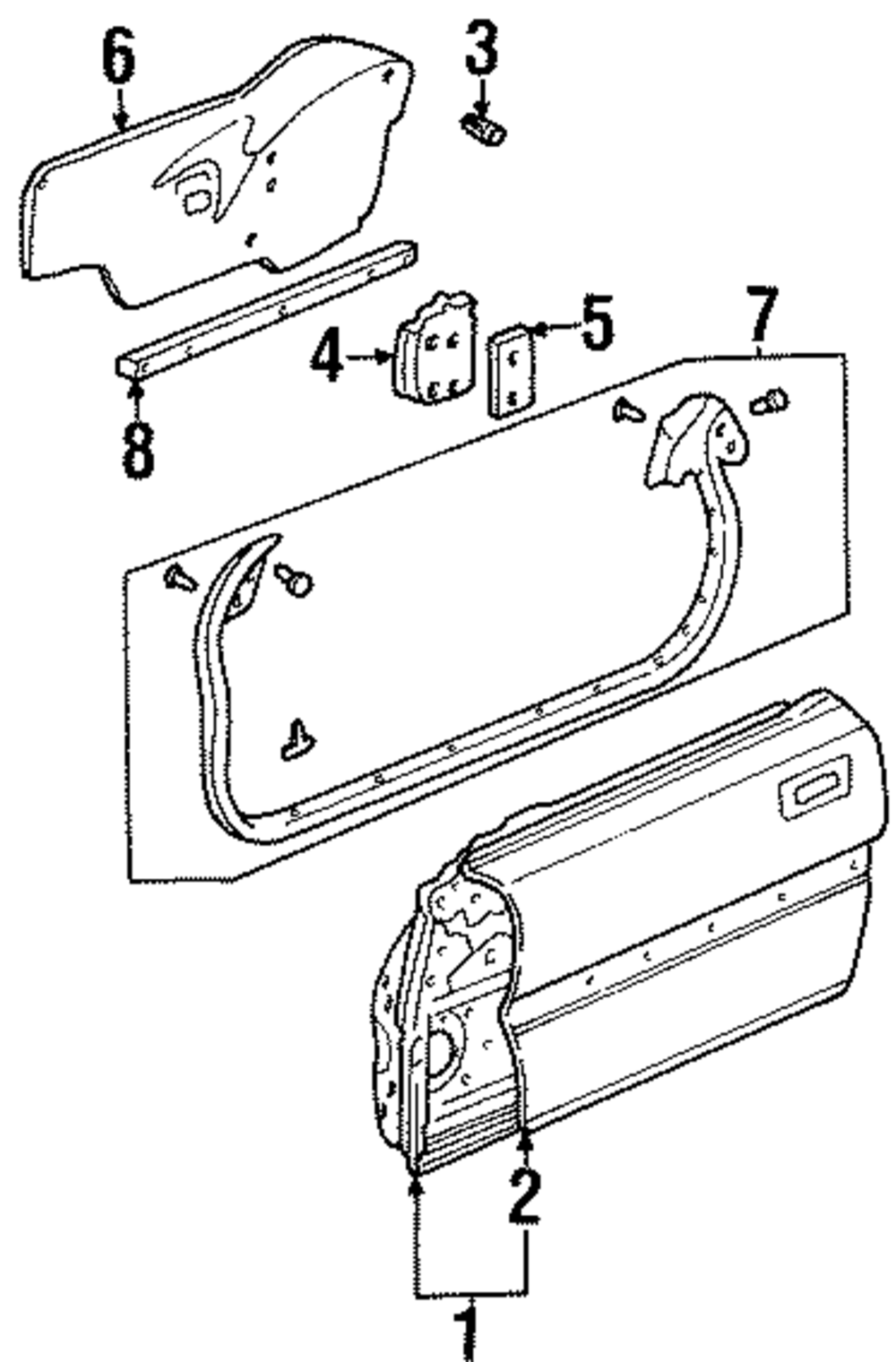 6
3
4
5
7
8
2
1