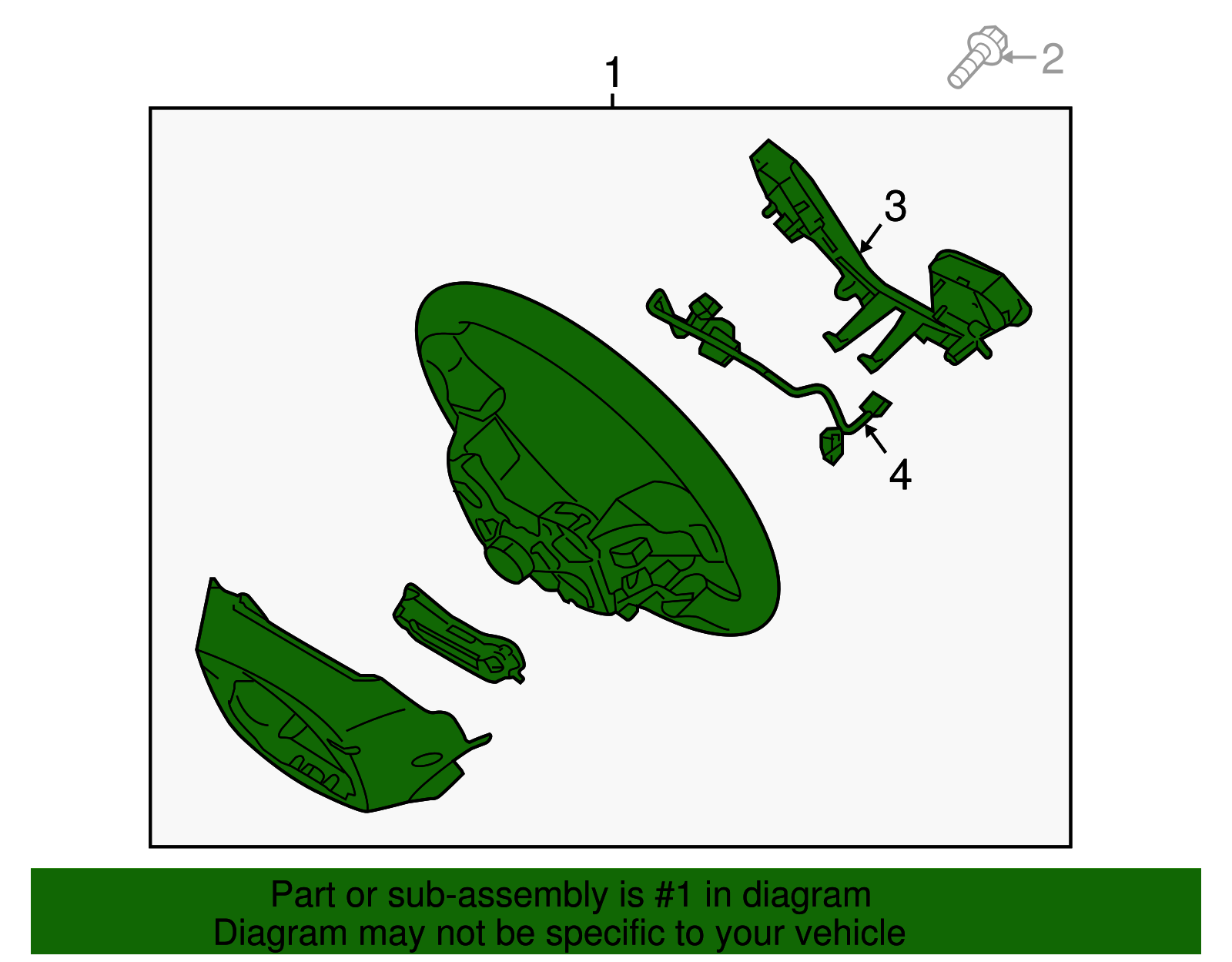 1

2

3

4

Part or sub-assembly is #1 in diagram
Diagram may not be specific to your vehicle