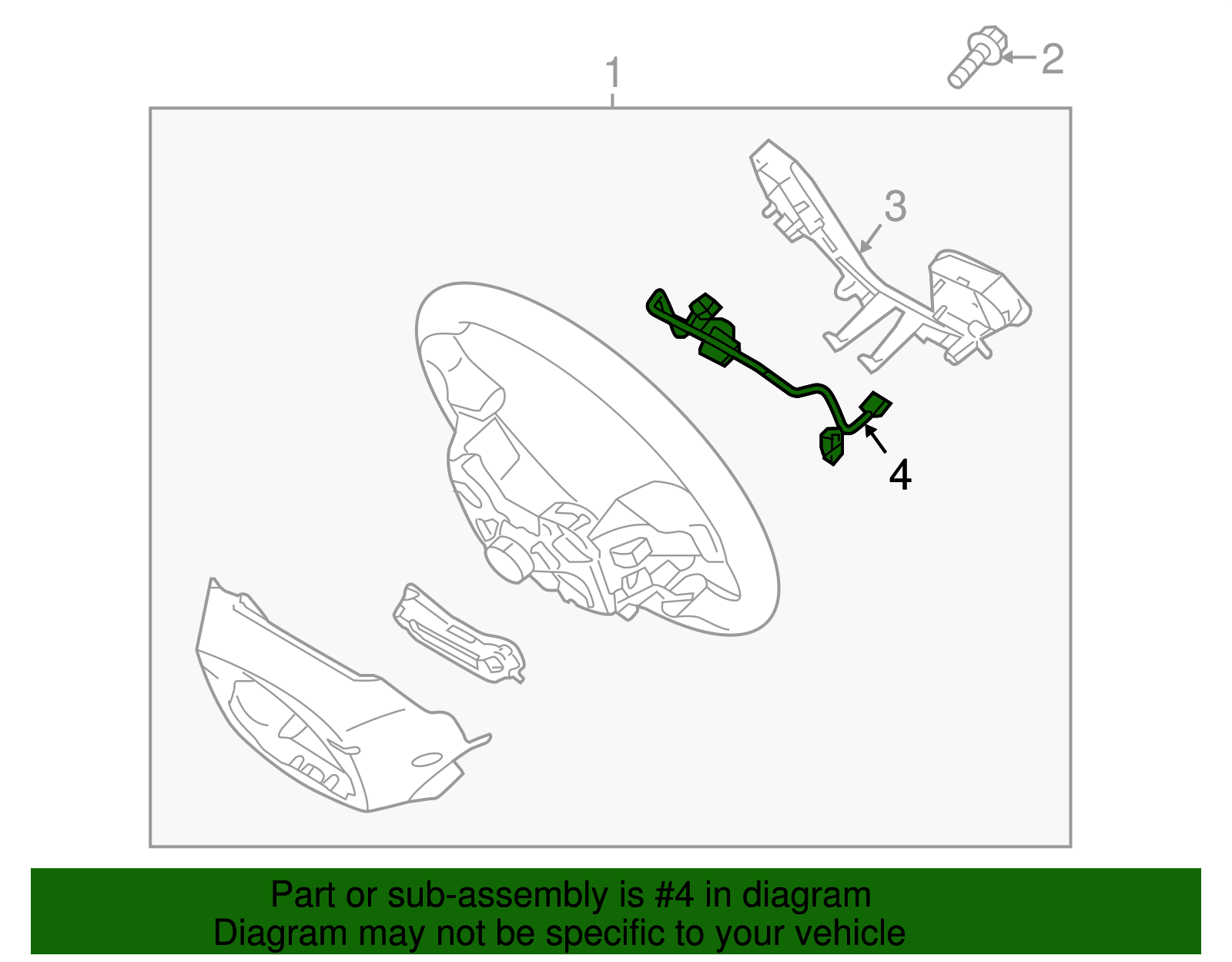 1
2
3
4

Part or sub-assembly is #4 in diagram
Diagram may not be specific to your vehicle