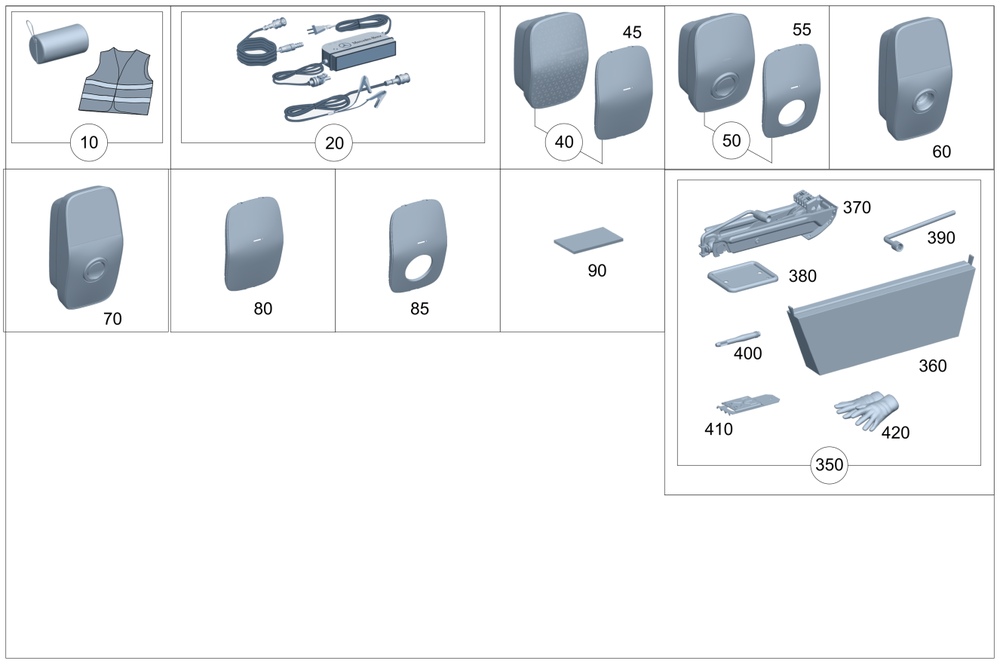 10

20

45

40

55

50

60

70

80

85

90

370

390

380

400

360

410

420

350