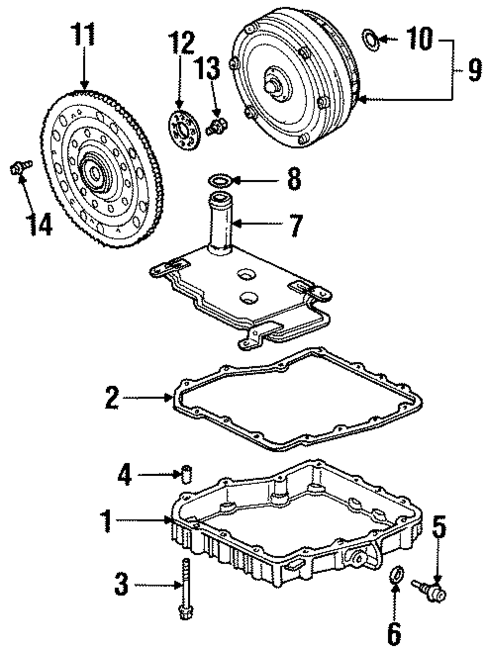 11
12
13
10
9
14
8
7
2
4
1
5
3
6