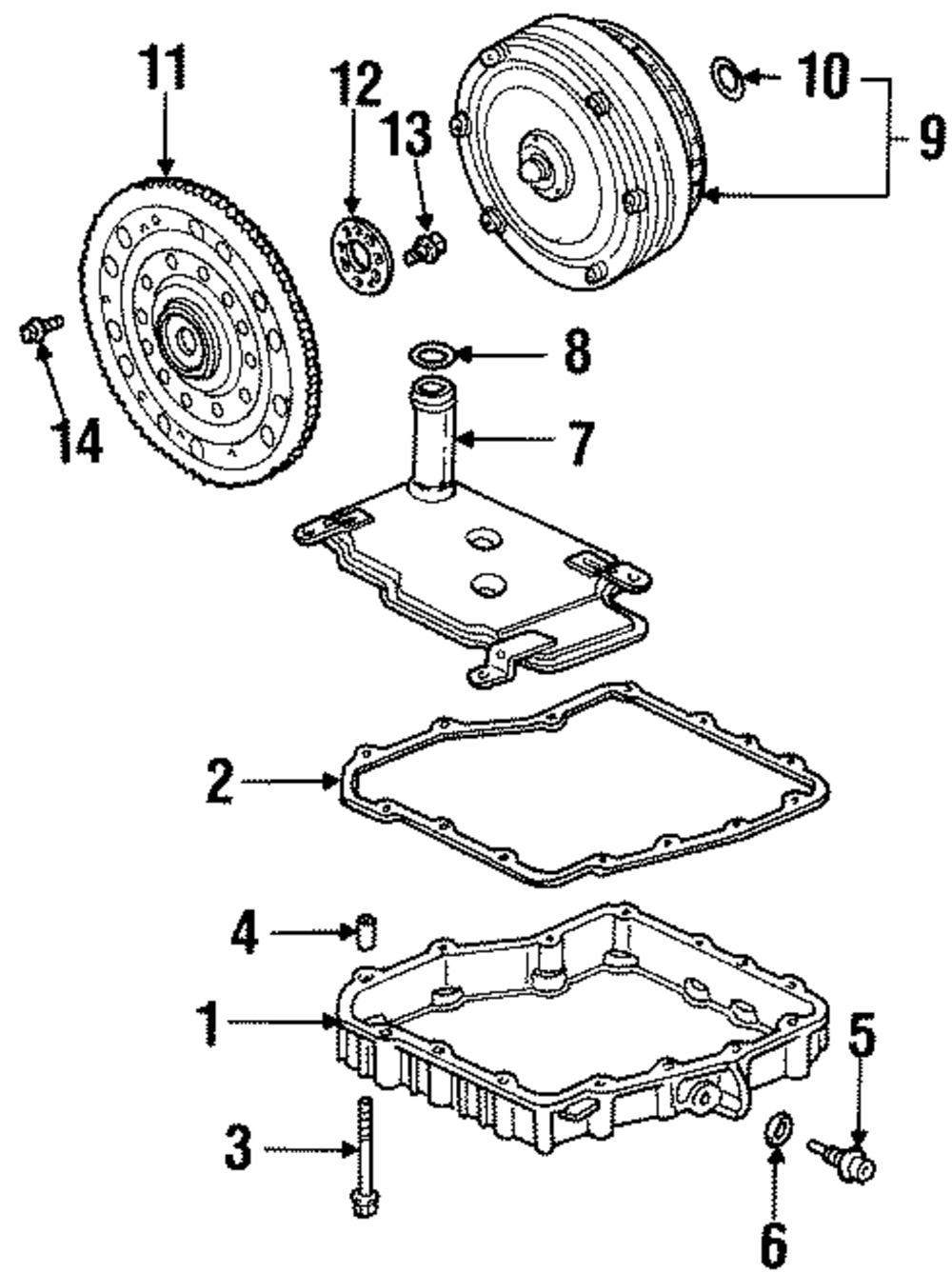 11
12
13
10
9
14
8
7
2
4
1
5
3
6