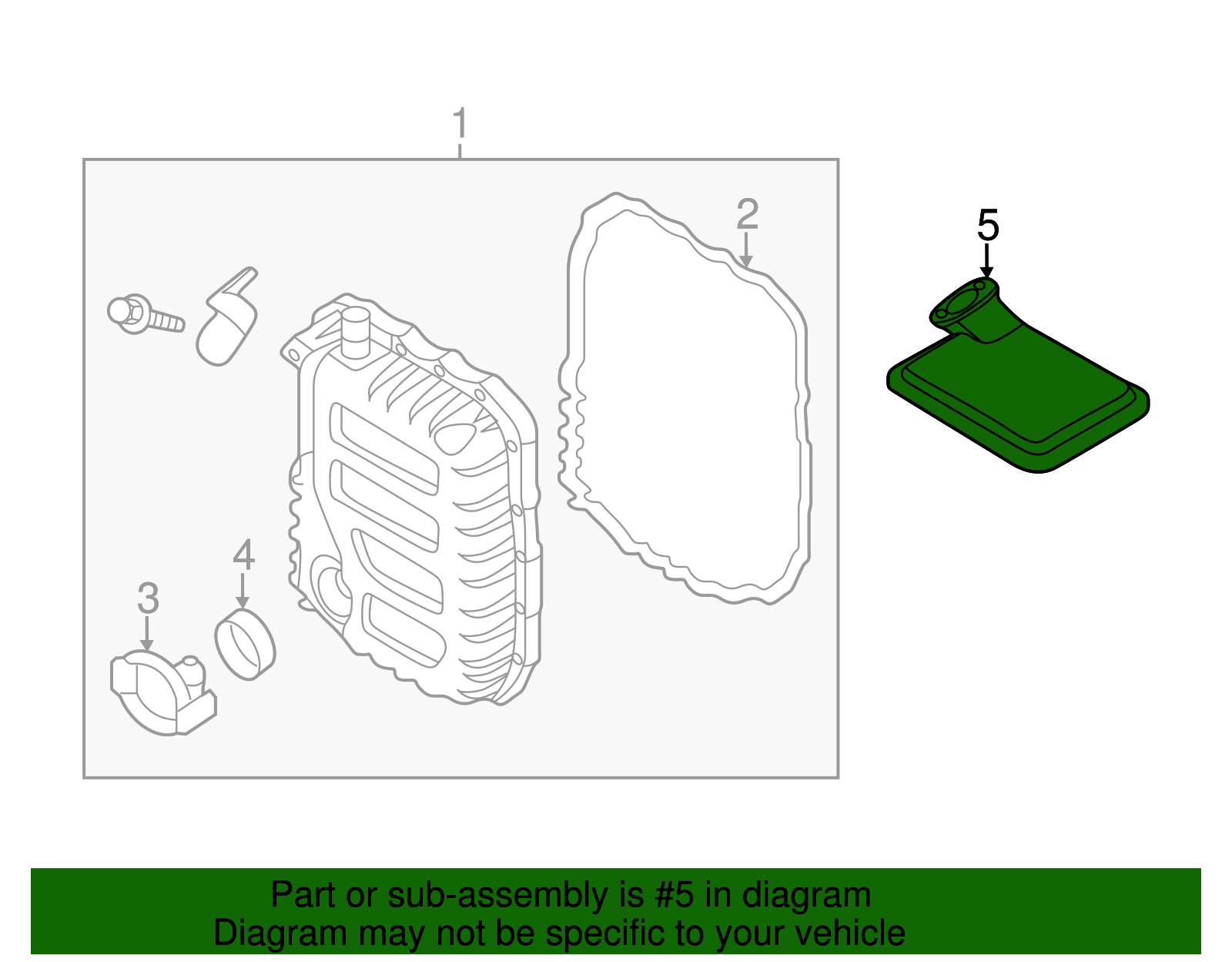 1
2
5
4
3

Part or sub-assembly is #5 in diagram
Diagram may not be specific to your vehicle