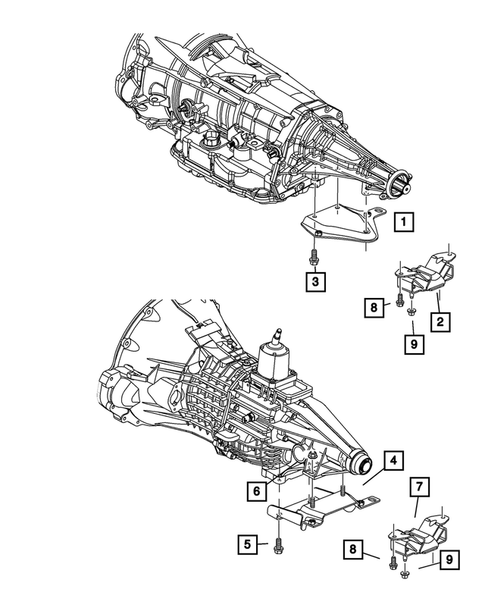 1
3
8
2
9
4
6
7
5
8
9