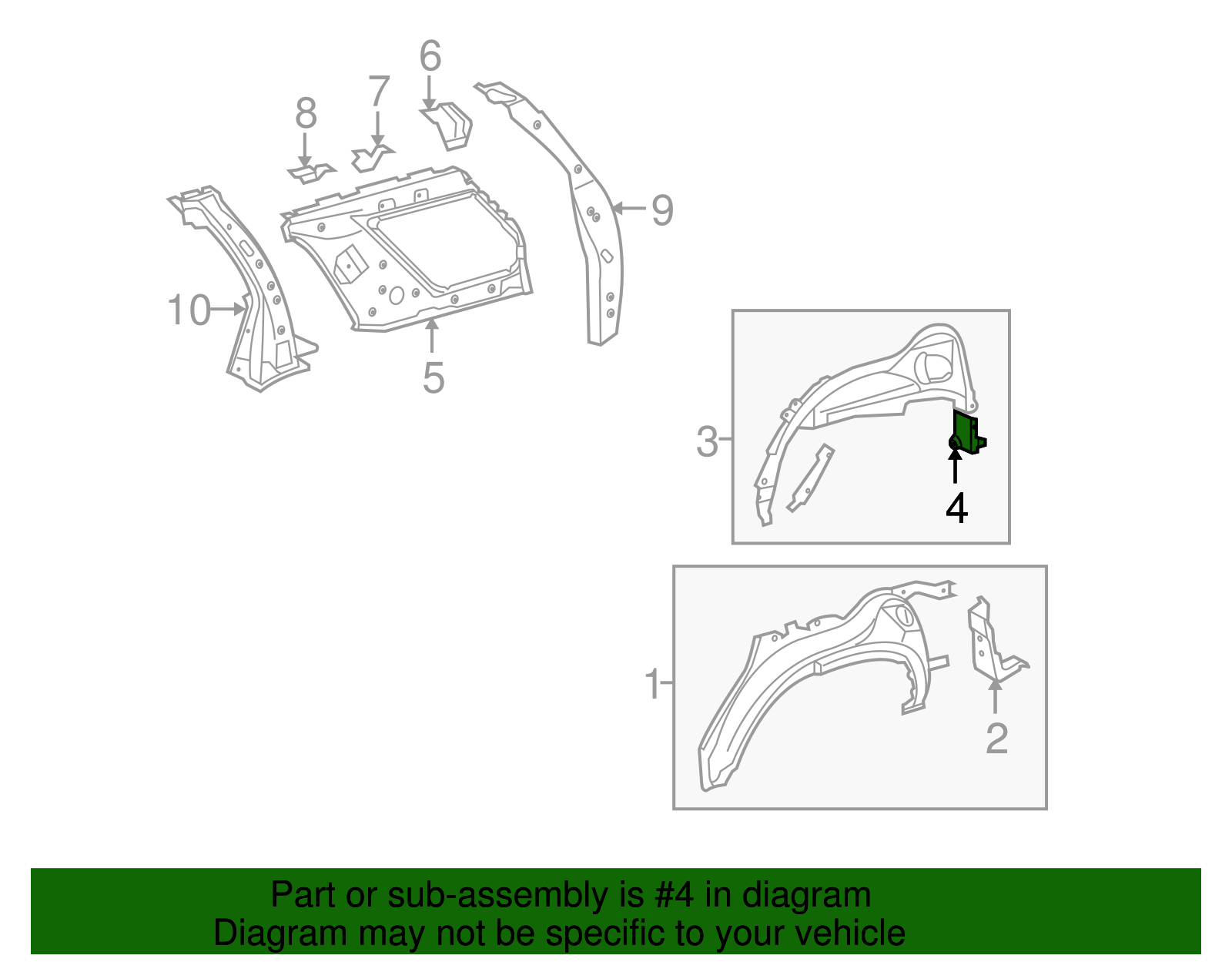 6
7
8
9
10
5
3
4
1
2

Part or sub-assembly is #4 in diagram
Diagram may not be specific to your vehicle