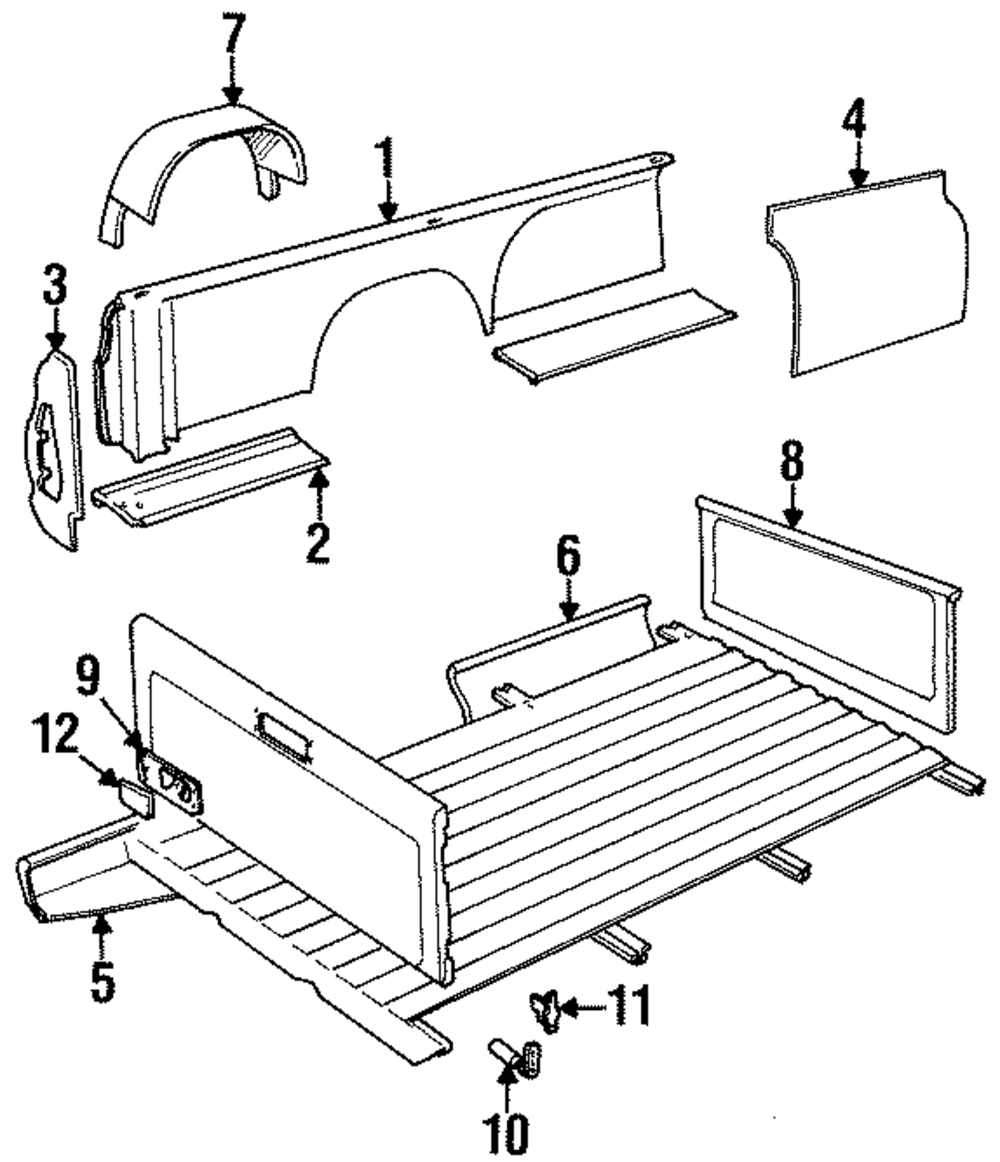 7
1
4
3
2
8
6
9
12
5
11
10