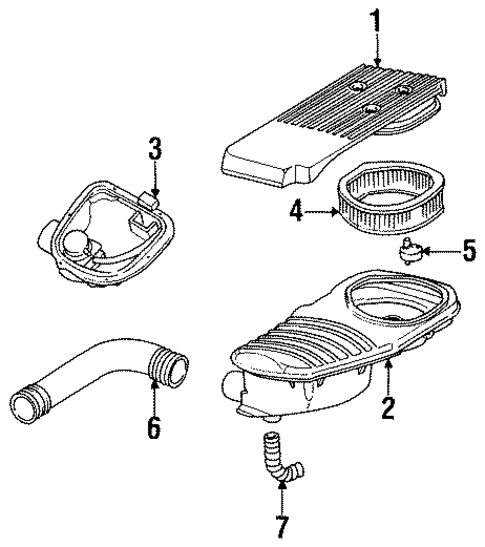 1
3
4
5
2
6
7