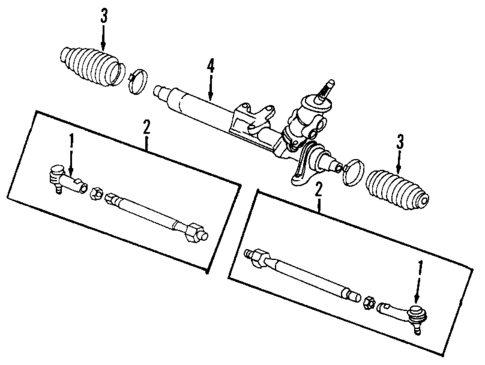 3
4
2
1
3
2
1