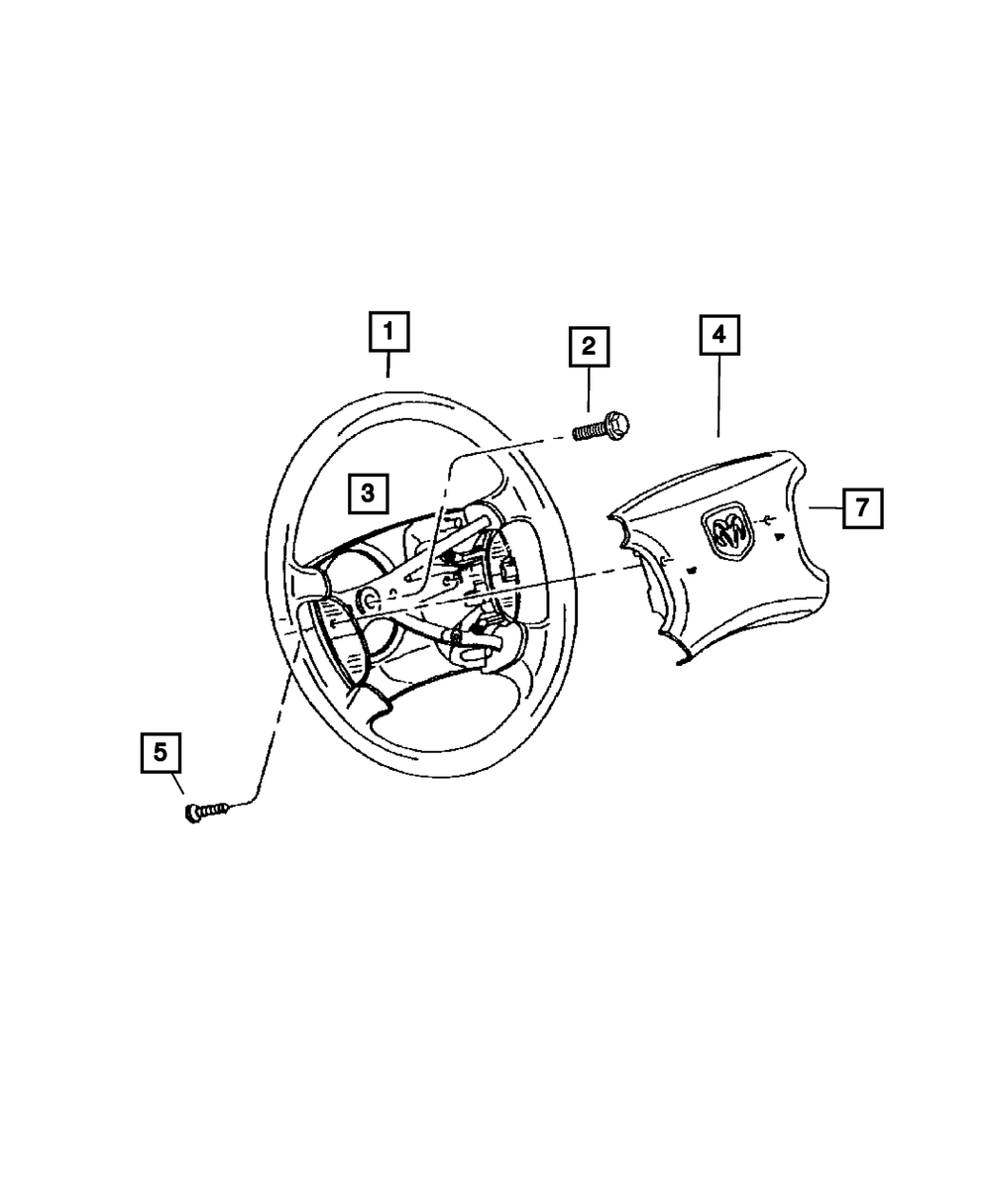 1
2
4
3
7
5