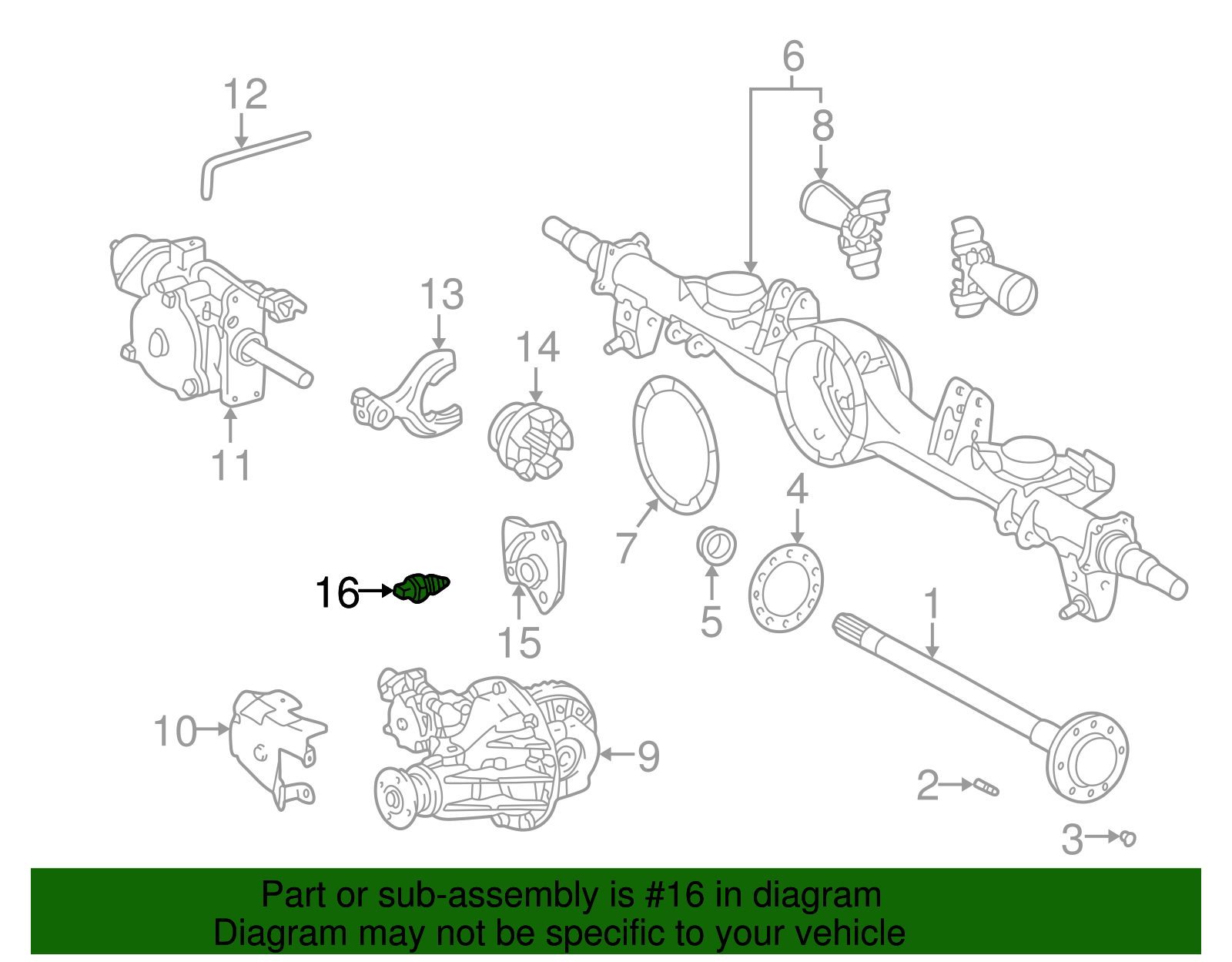 12

6

8

13

14

11

7

4

16

15

5

1

10

9

2

3

Part or sub-assembly is #16 in diagram
Diagram may not be specific to your vehicle