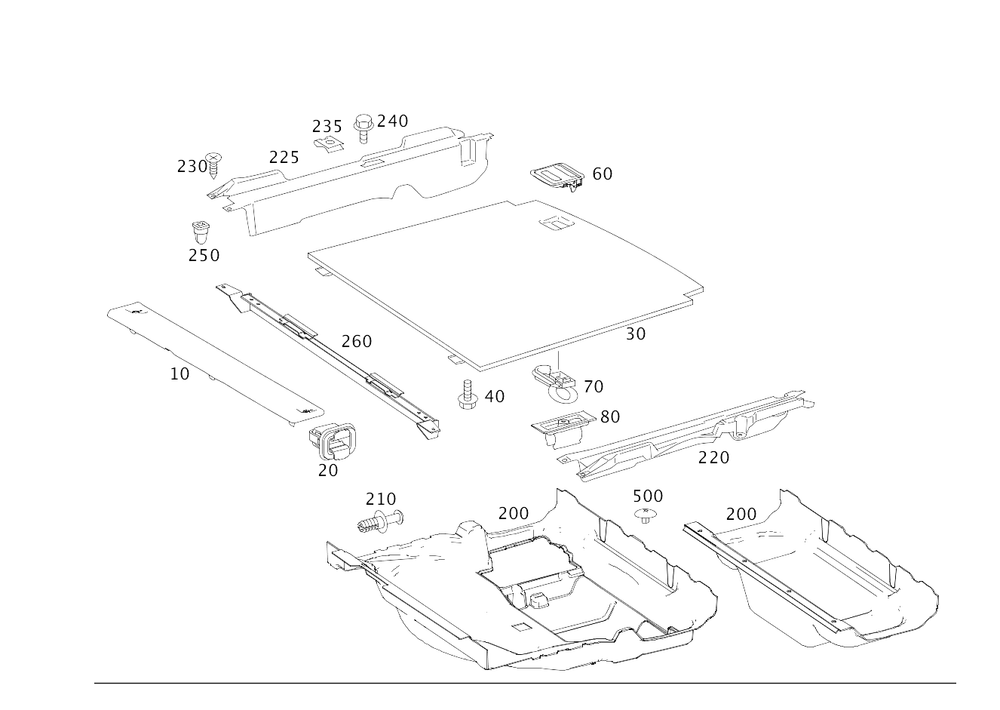 235
240
230
225
60
250
260
30
10
40
70
80
220
20
210
200
500
200