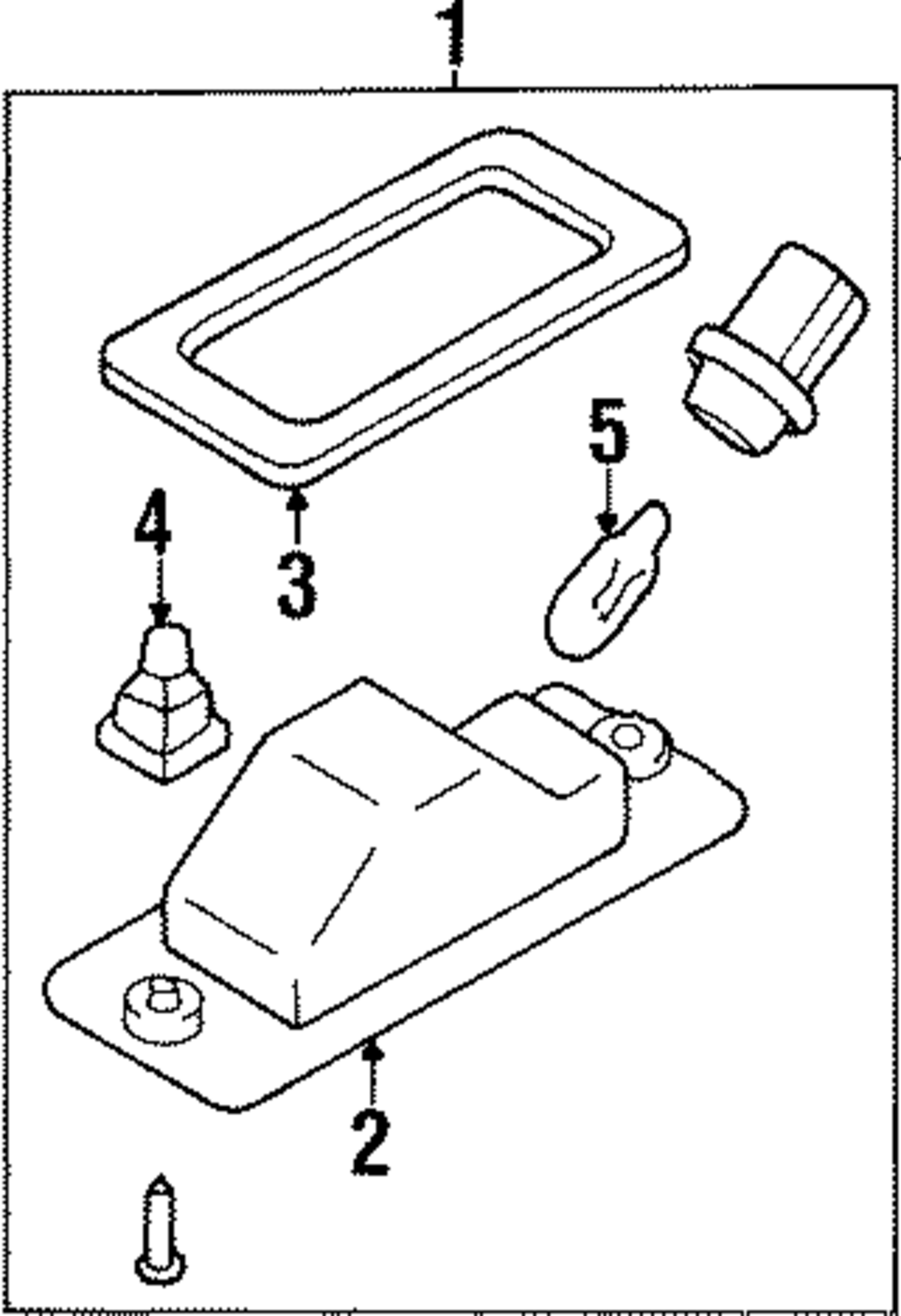 1
5
4
3
2