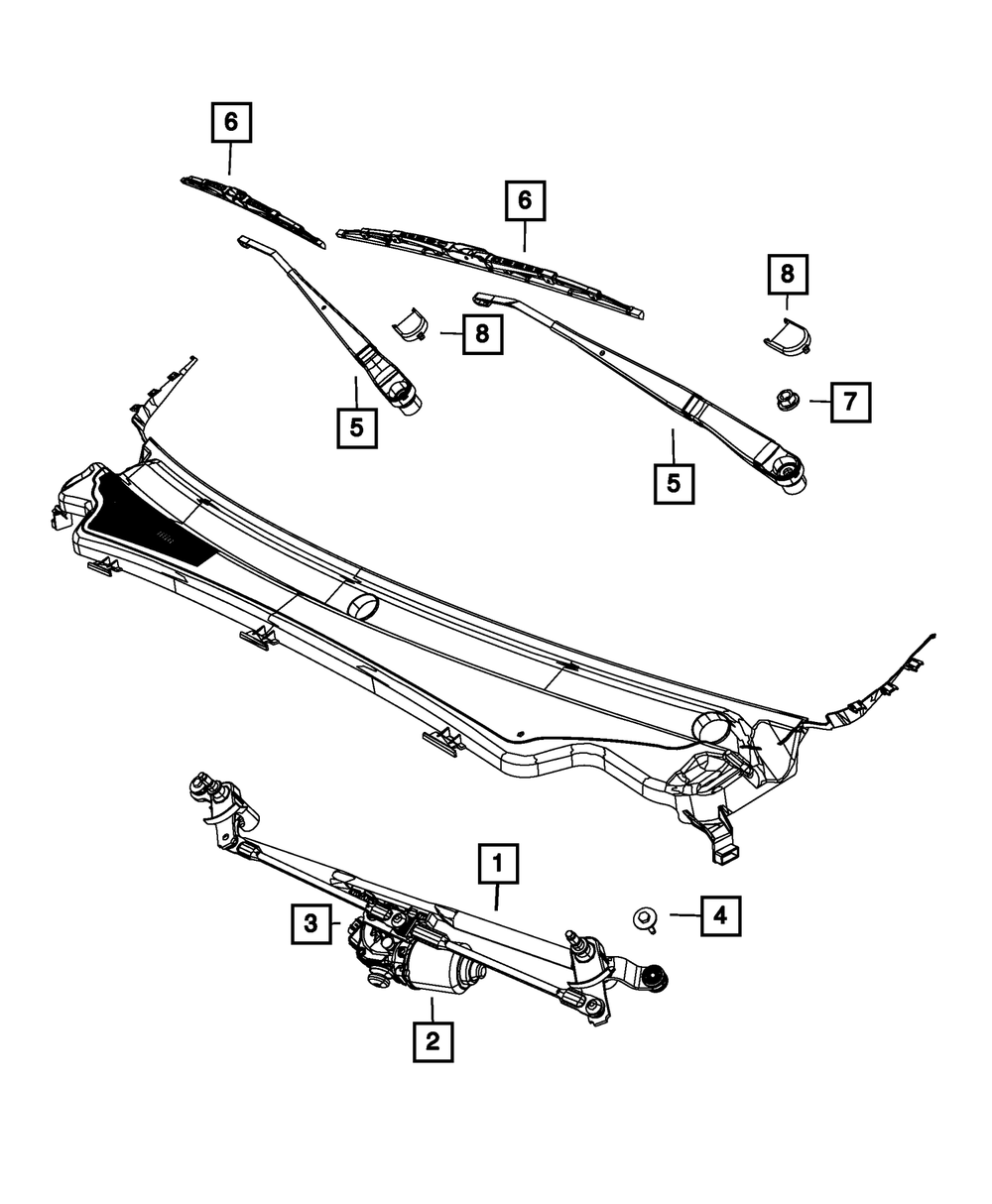 6
6
8
8
7
5
5
1
3
4
2