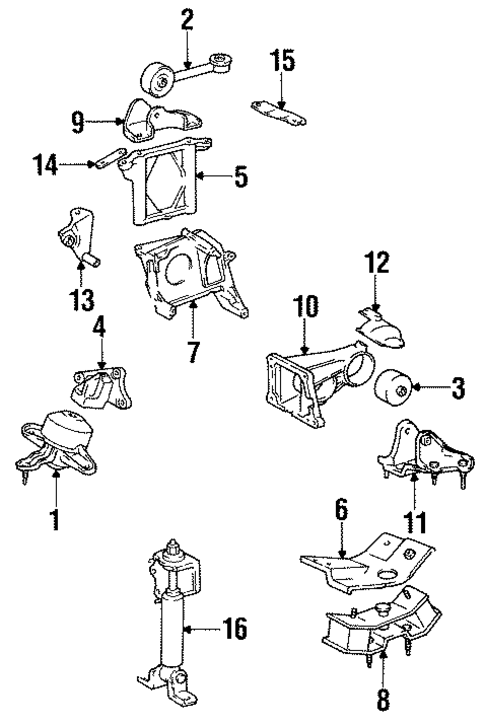 2
15
9
14
5
13
7
12
10
4
3
1
11
6
16
8