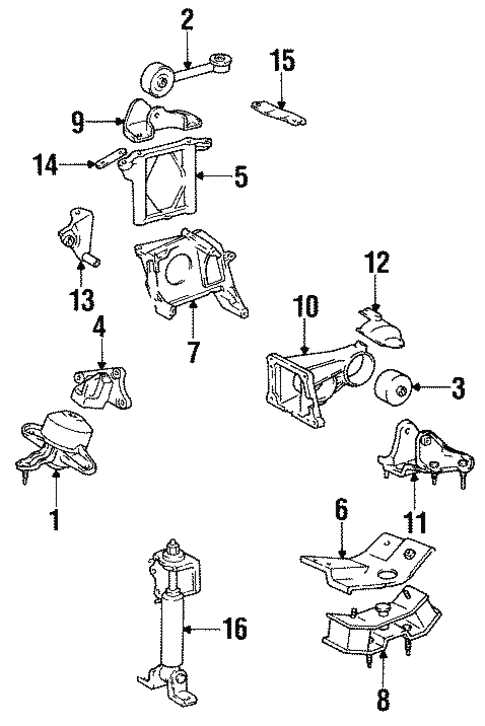 2
15
9
14
5
13
7
12
10
4
3
1
11
6
16
8