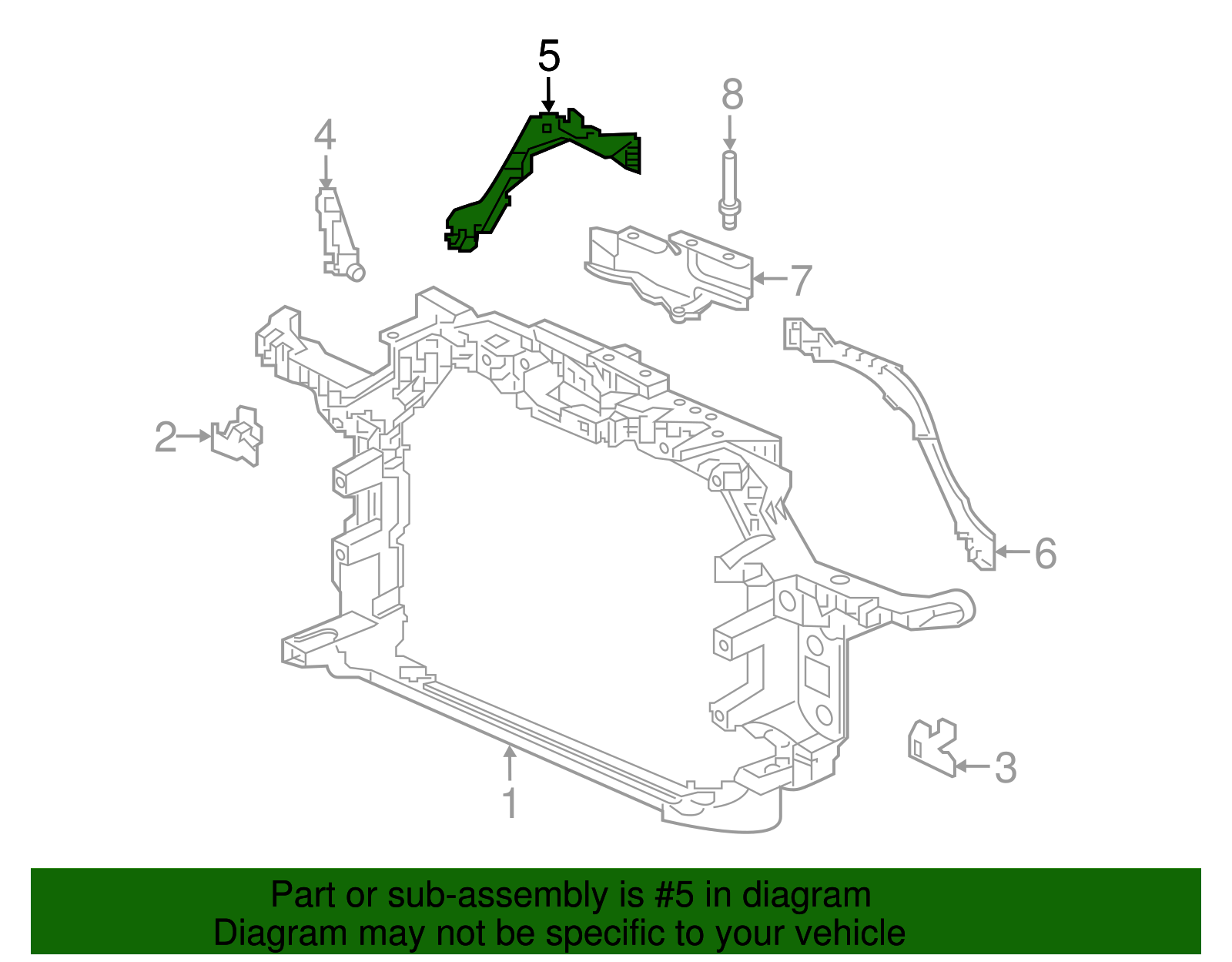 5
8
4
7
2
6
3
1

Part or sub-assembly is #5 in diagram
Diagram may not be specific to your vehicle