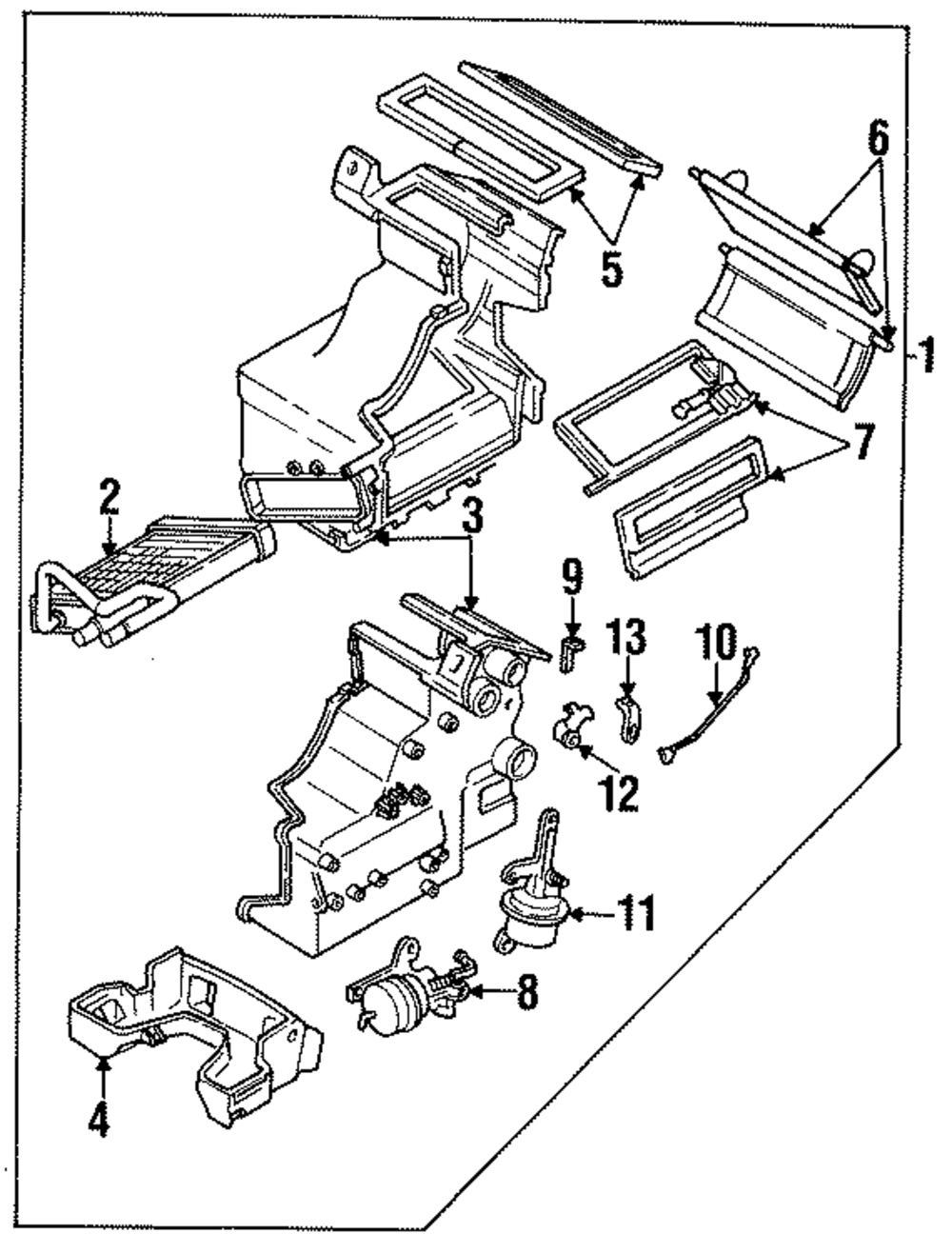 6
5
1
7
2
3
9
13
10
12
11
8
4