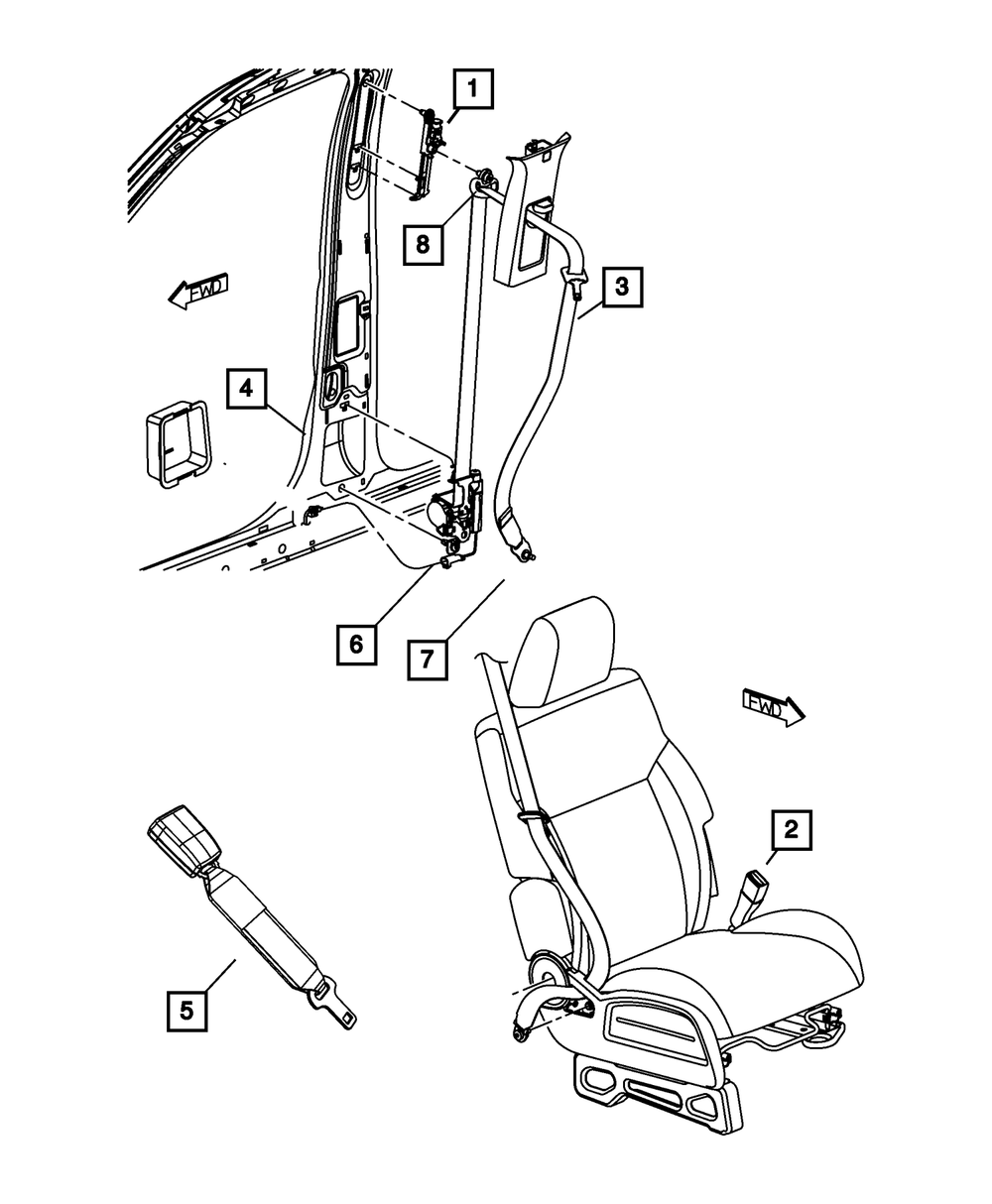 1
8
3
FWD
4
6
7
FWD
2
5