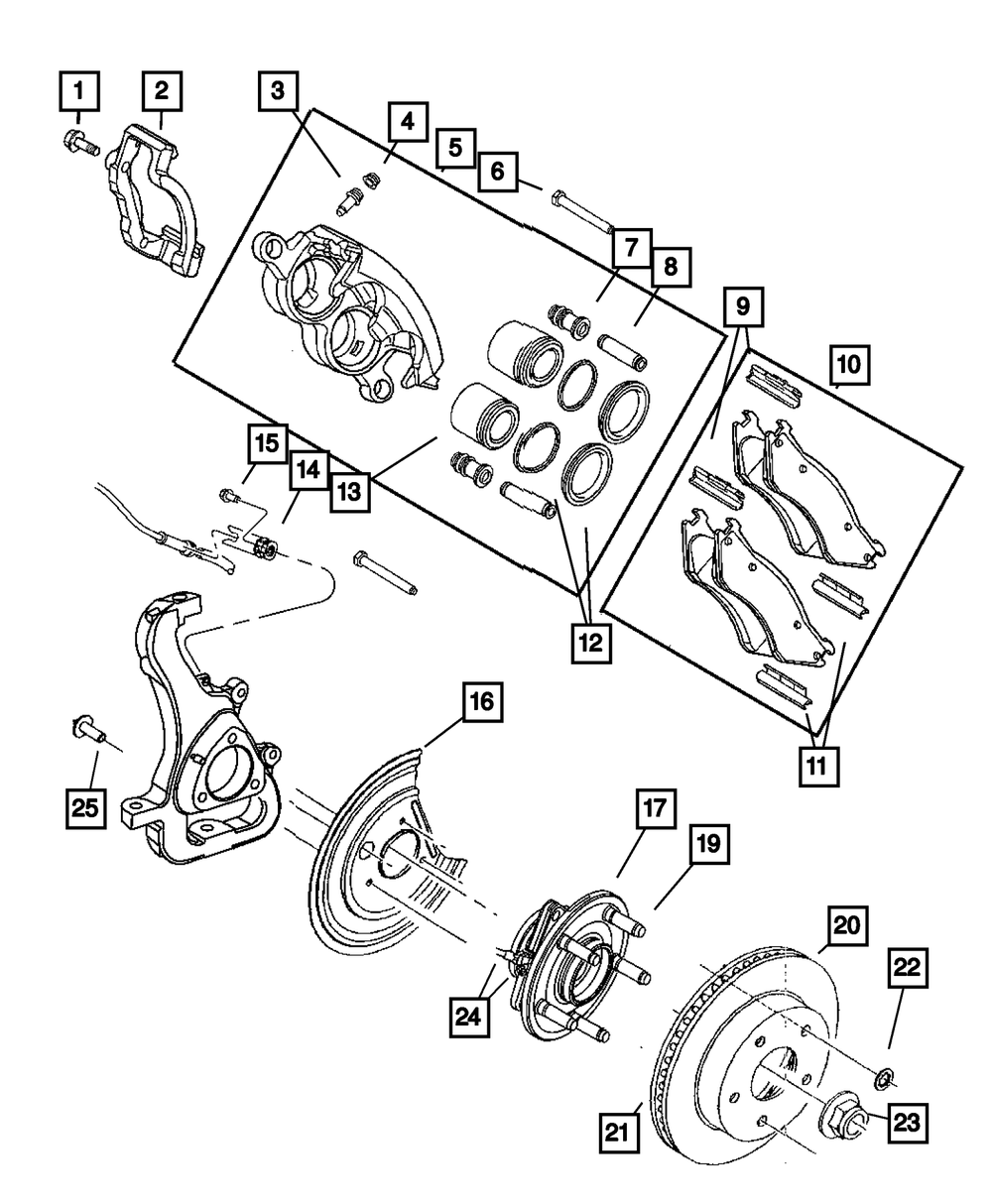 1
2
3
4
5
6
7
8
9
10
15
14
13
12
11
16
25
17
19
20
22
24
21
23