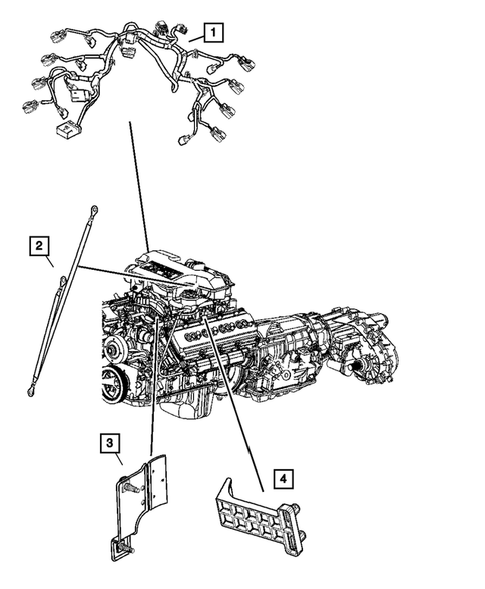 1
2
3
4