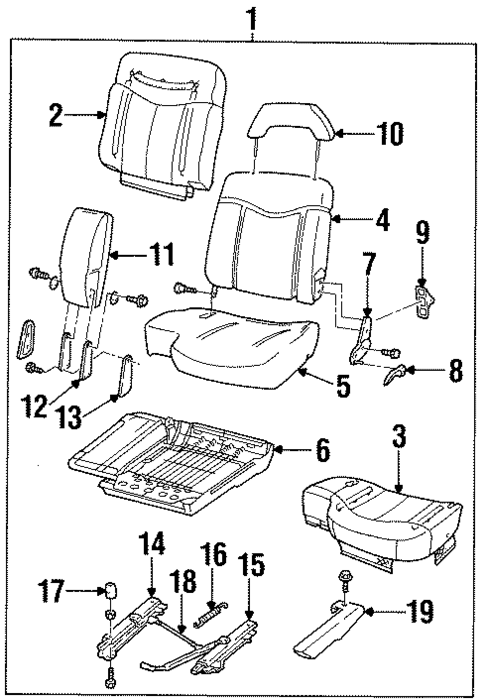 1
2
10
4
9
11
7
8
5
12
13
6
3
14
16
15
18
17
19