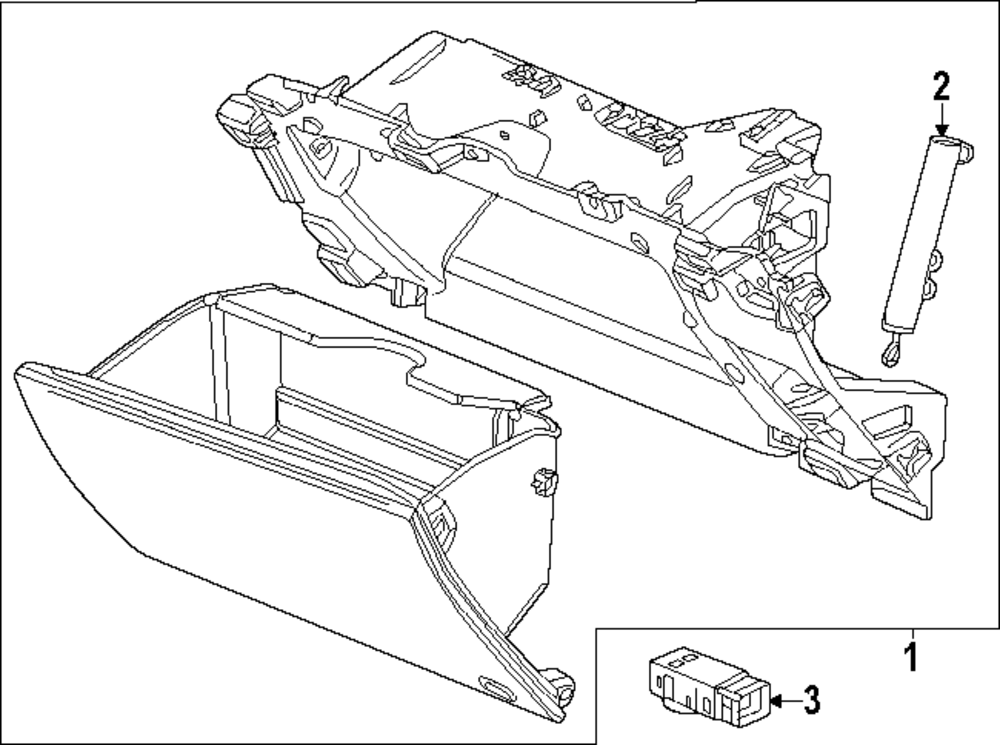 2
1
3