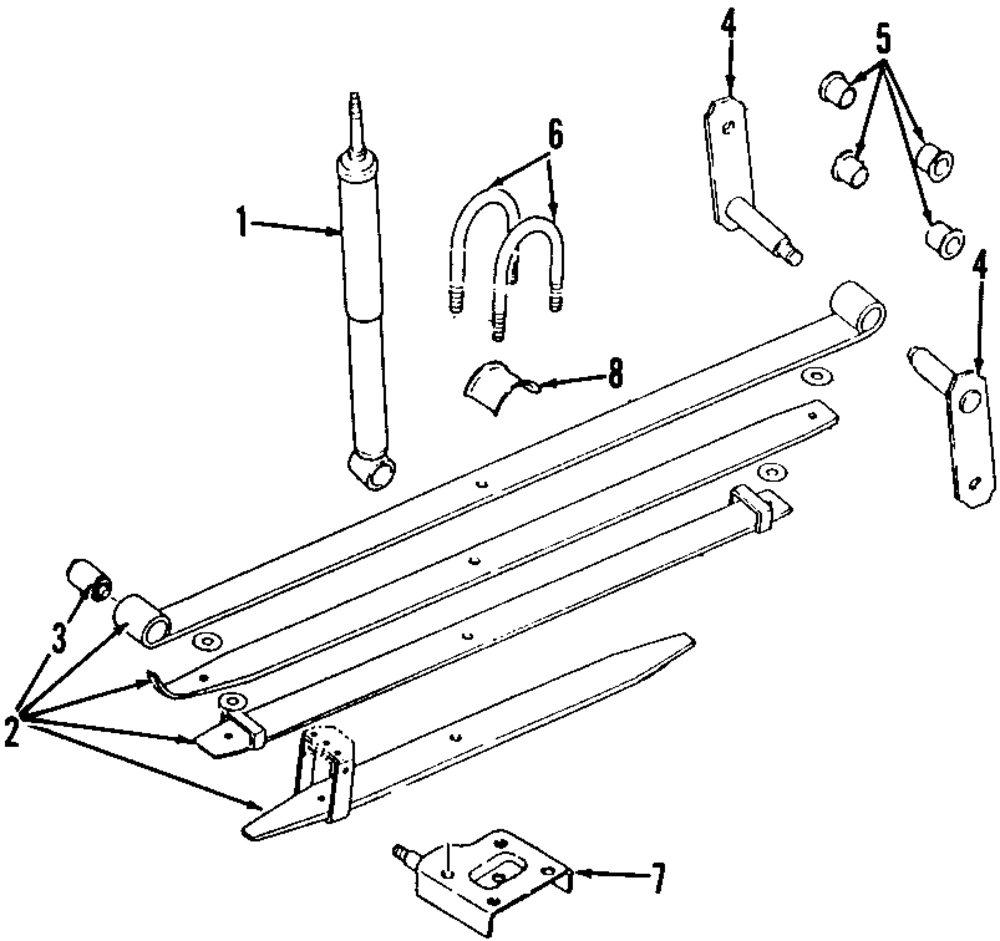 4
5
6
1
4
8
3
2
7