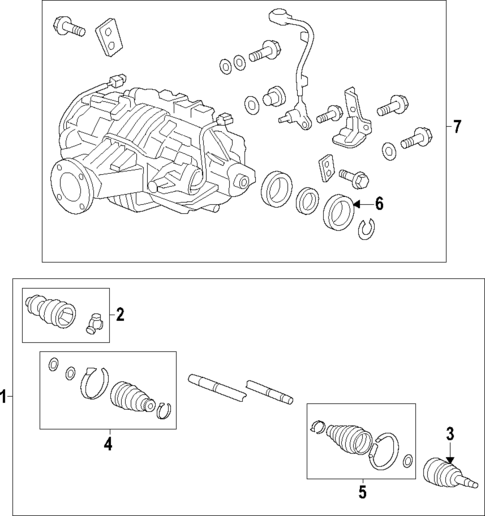 7
6
2
1
4
3
5