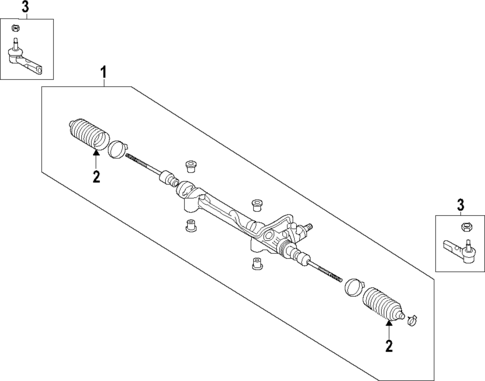 3
1
2
3
2