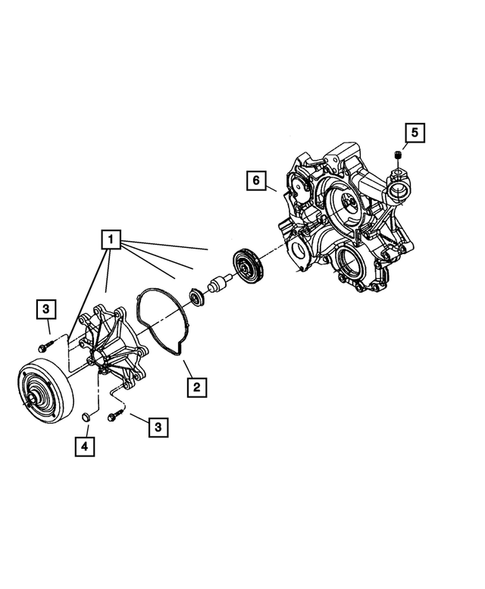 5
6
1
3
2
3
4