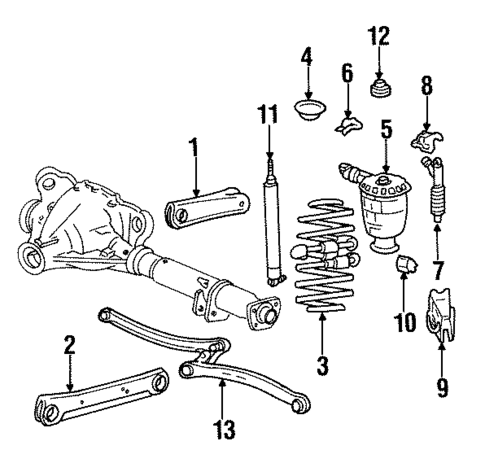 12
4
6
8
11
5
1
7
10
3
9
2
13