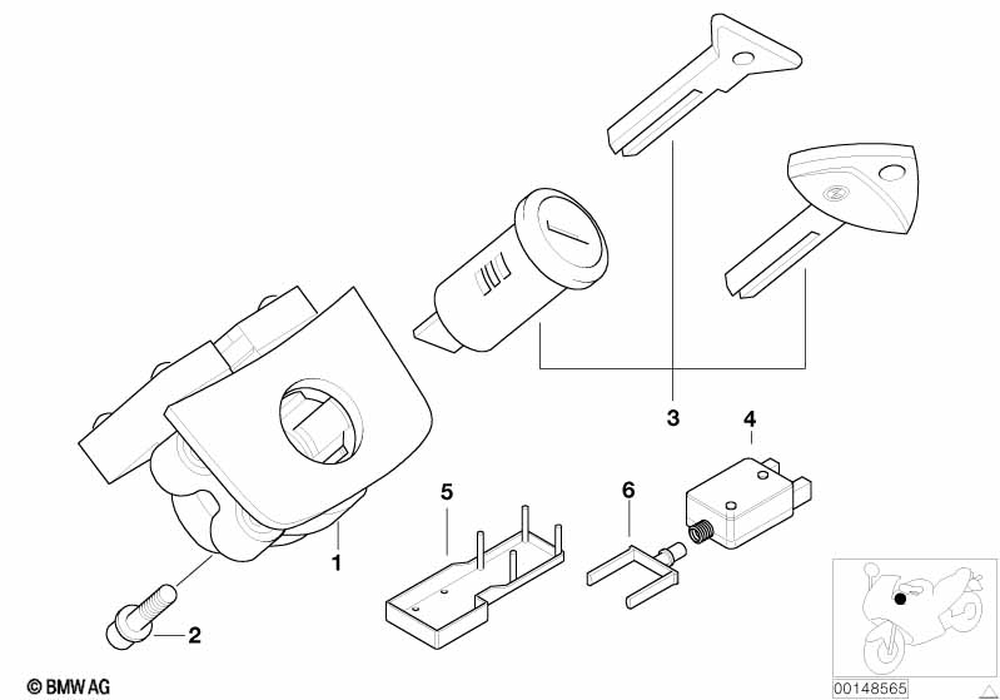 3
4
5
6
1
2
© BMW AG
00148565