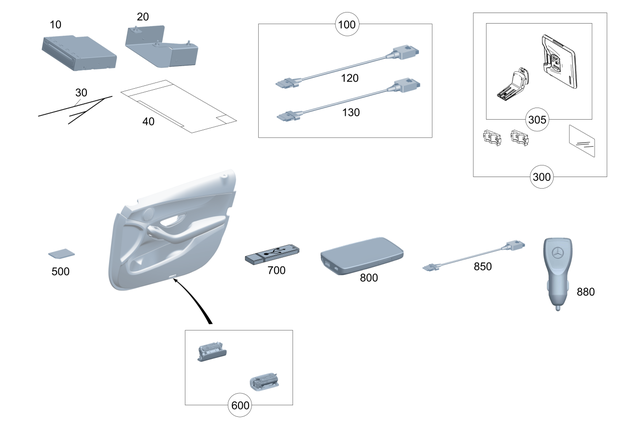 10
20
30
40
100
120
130
305
300
500
700
800
850
880
600