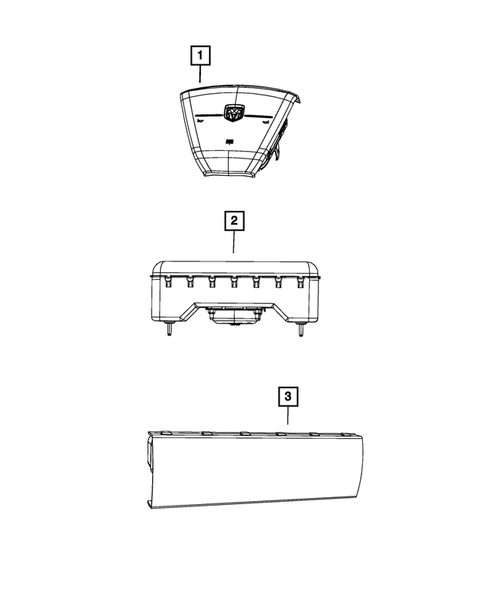 1

2

3