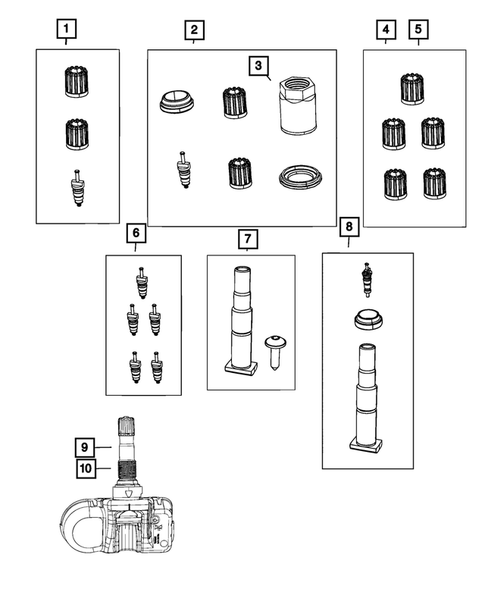 1
2
3
4
5
6
7
8
9
10