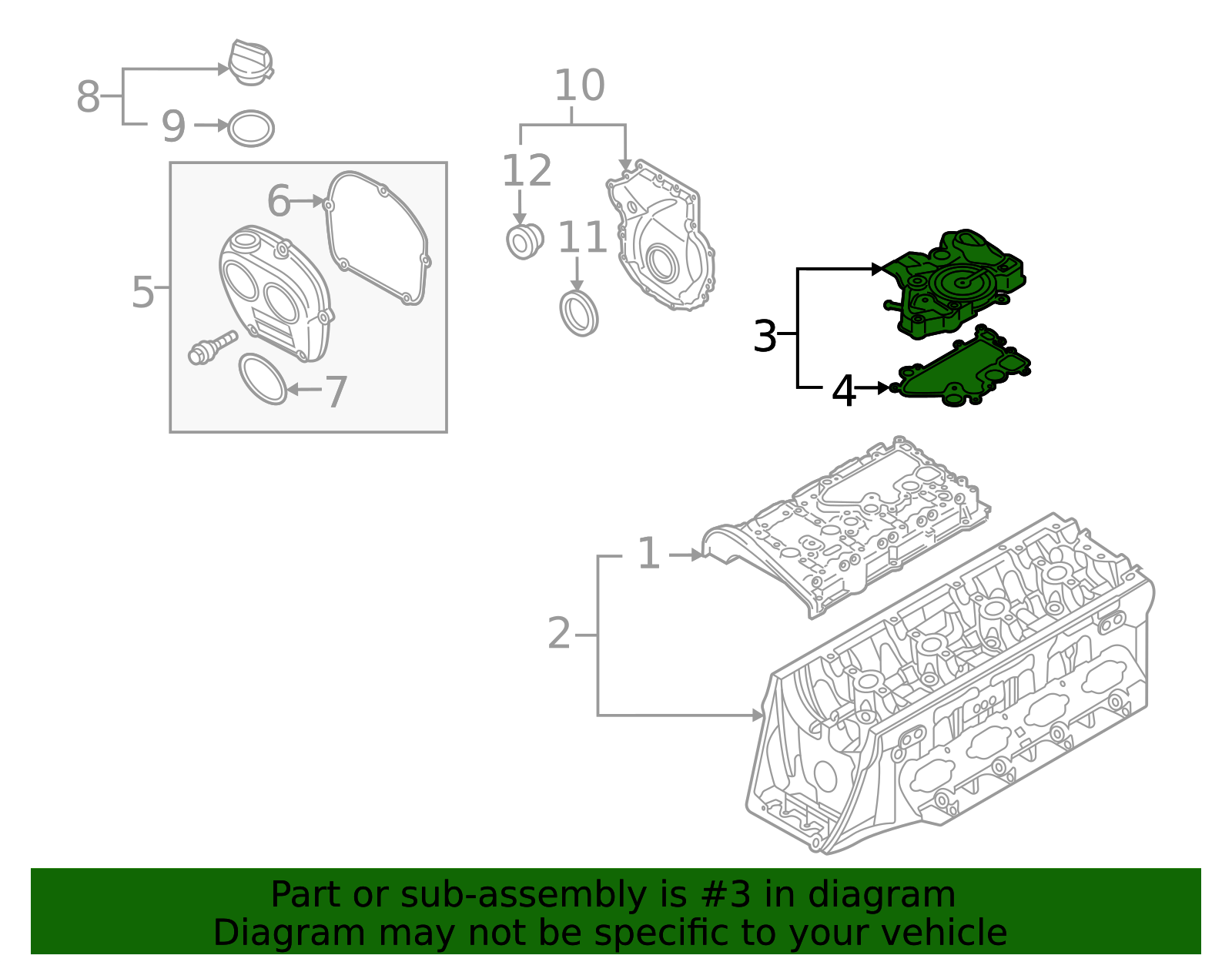 8
9
10
12
11
6
5
7
3
4
1
2

Part or sub-assembly is #3 in diagram
Diagram may not be specific to your vehicle