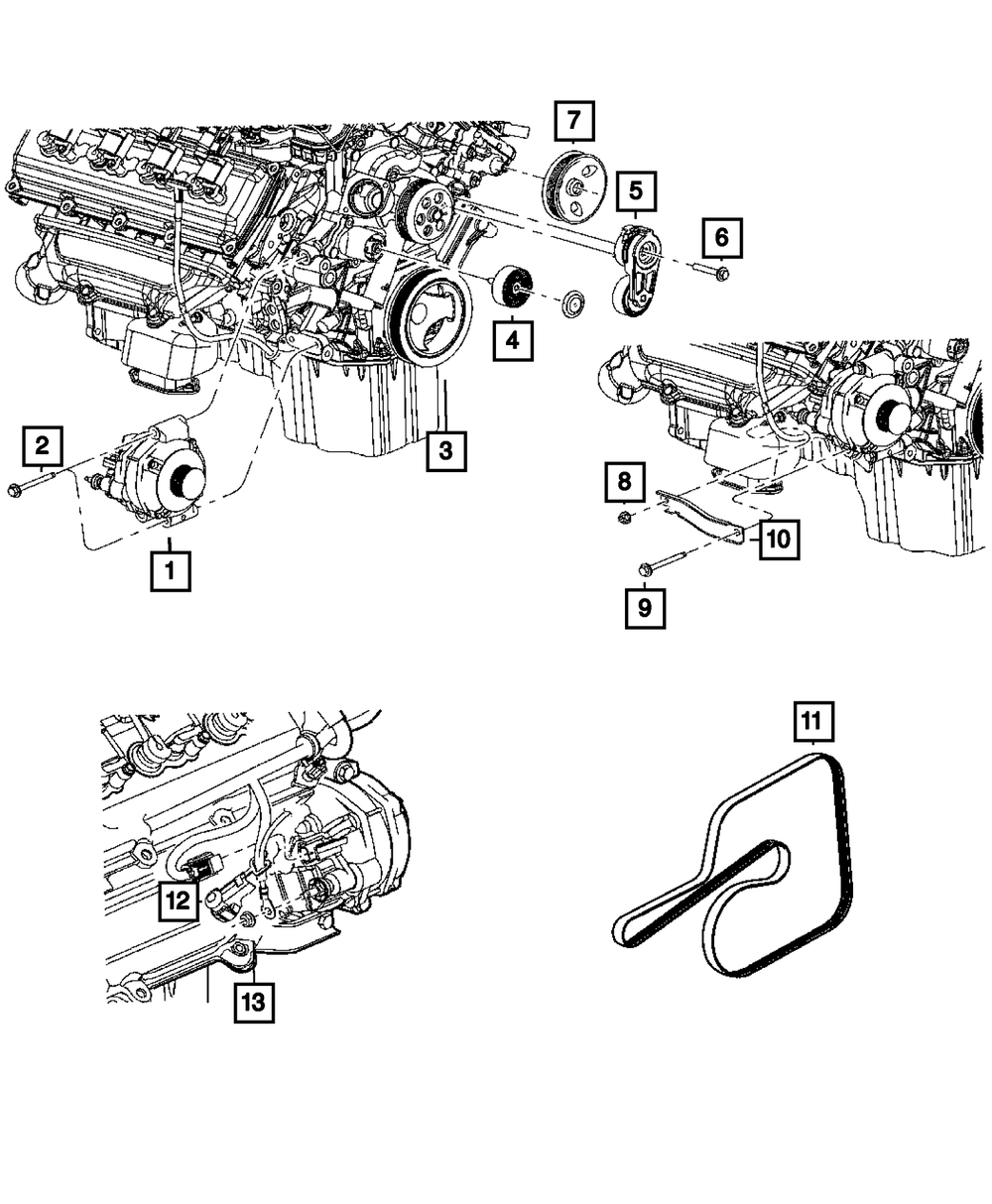 7
5
6
4
3
2
1
8
10
9
11
12
13