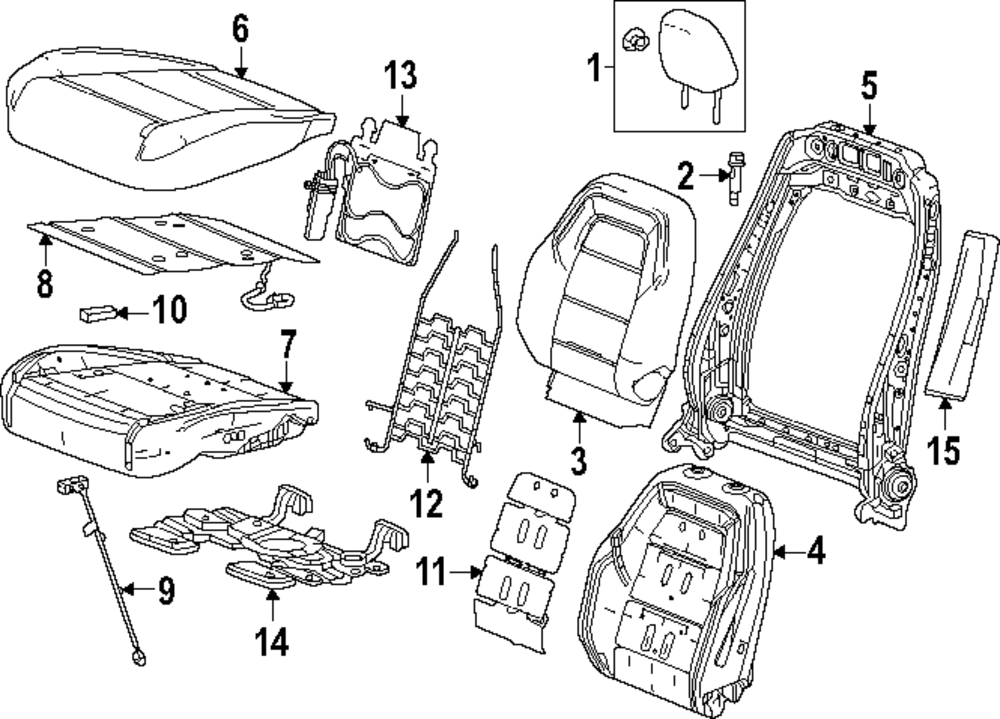 6
13
1
5
2
8
10
7
3
15
12
4
11
9
14