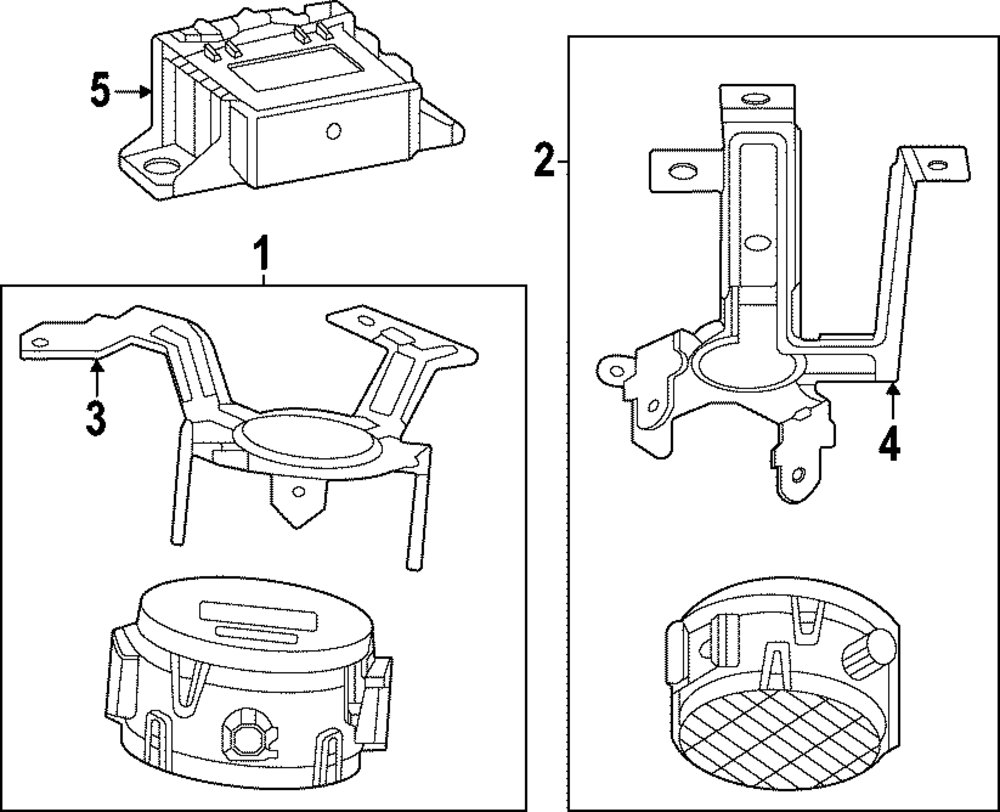 5
2
1
3
4